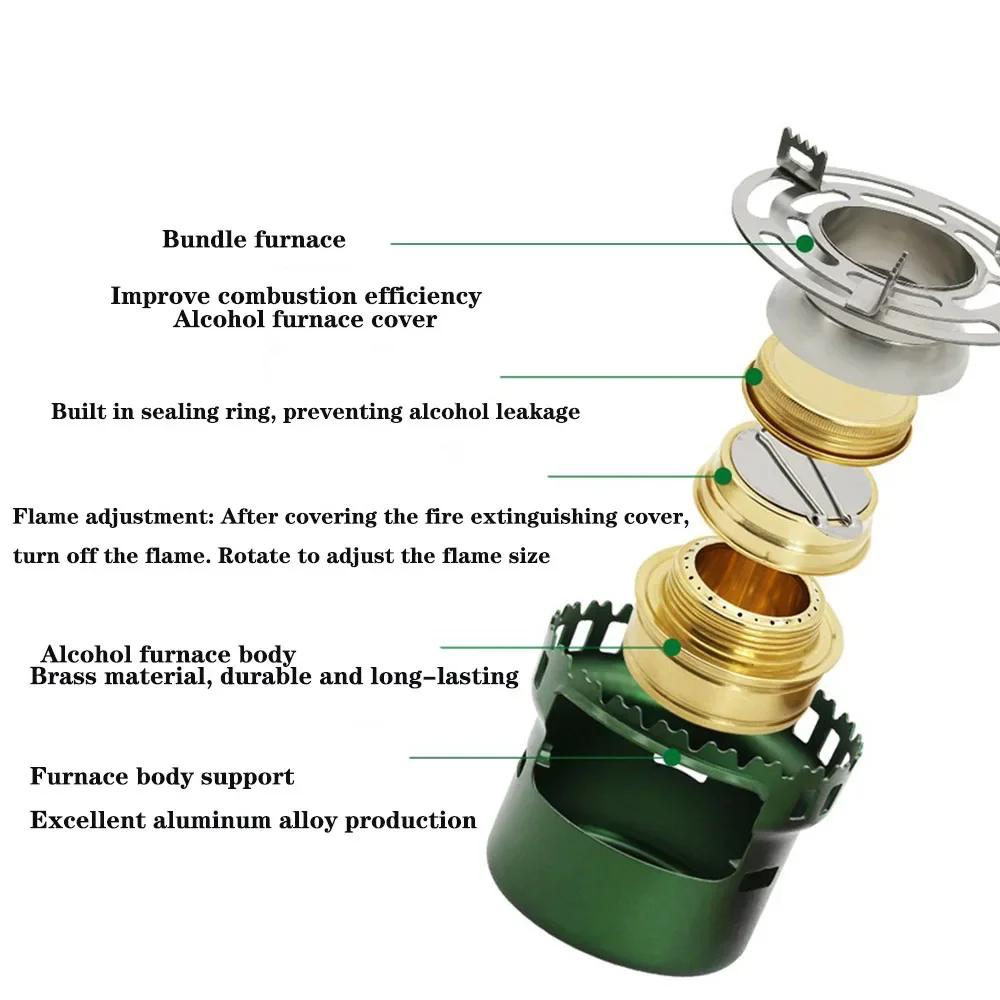 Bundle furnace

Improve combustion efficiency
Alcohol furnace cover

Built in sealing ring, preventing alcohol leakage

Flame adjustment: After covering the fire extinguishing cover, turn off the flame. Rotate to adjust the flame size

Alcohol furnace body
Brass material, durable and long-lasting

Furnace body support

Excellent aluminum alloy production