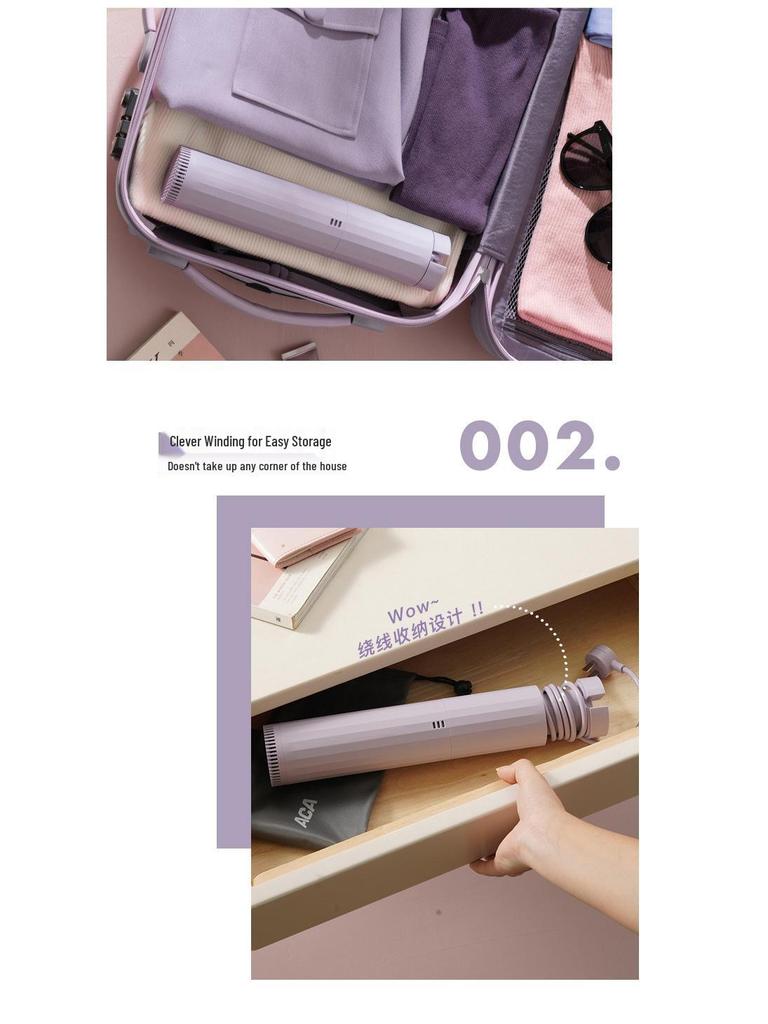 Clever Winding for Easy Storage
Doesn't take up any corner of the house

002.

Wow~
绕线收纳设计 !!

ACA