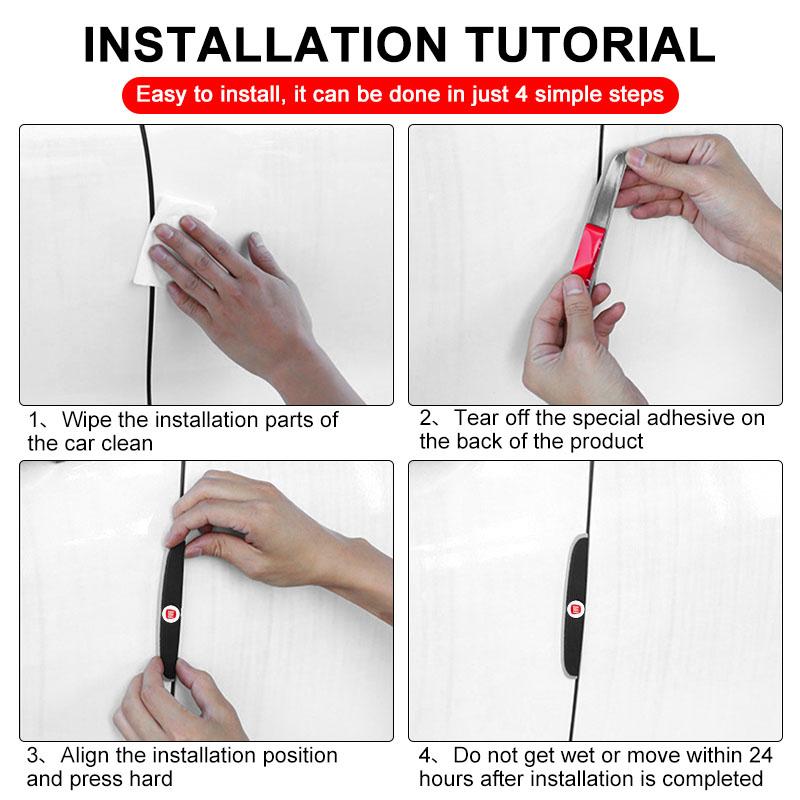 INSTALLATION TUTORIAL

Easy to install, it can be done in just 4 simple steps

1、Wipe the installation parts of the car clean

2、Tear off the special adhesive on the back of the product

3、Align the installation position and press hard

4、Do not get wet or move within 24 hours after installation is completed