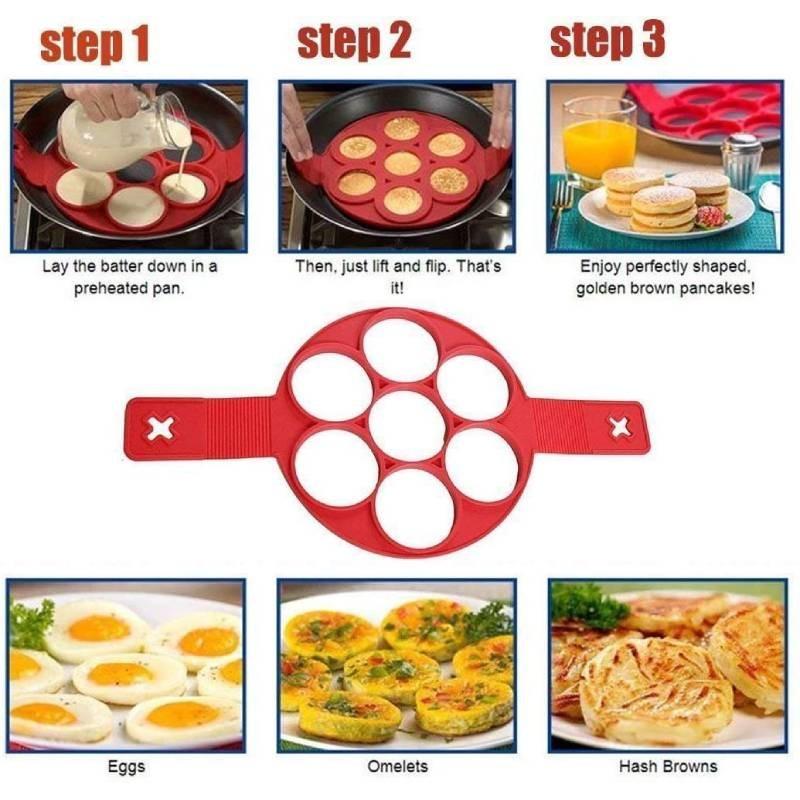 step 1

Lay the batter down in a preheated pan.

step 2

Then, just lift and flip. That's it!

step 3

Enjoy perfectly shaped, golden brown pancakes!

Eggs

Omelets

Hash Browns