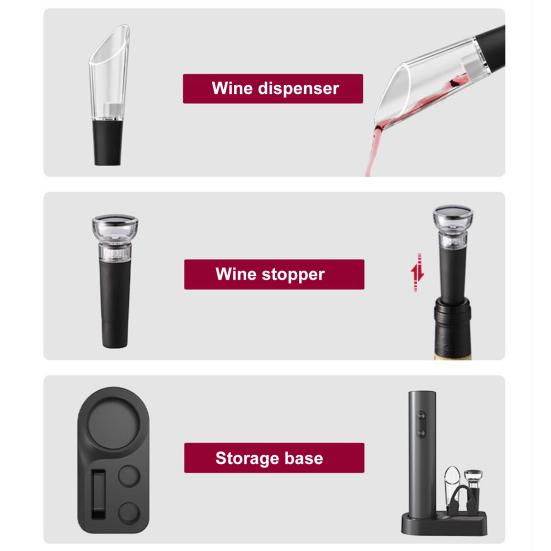 Wine dispenser

Wine stopper

Storage base