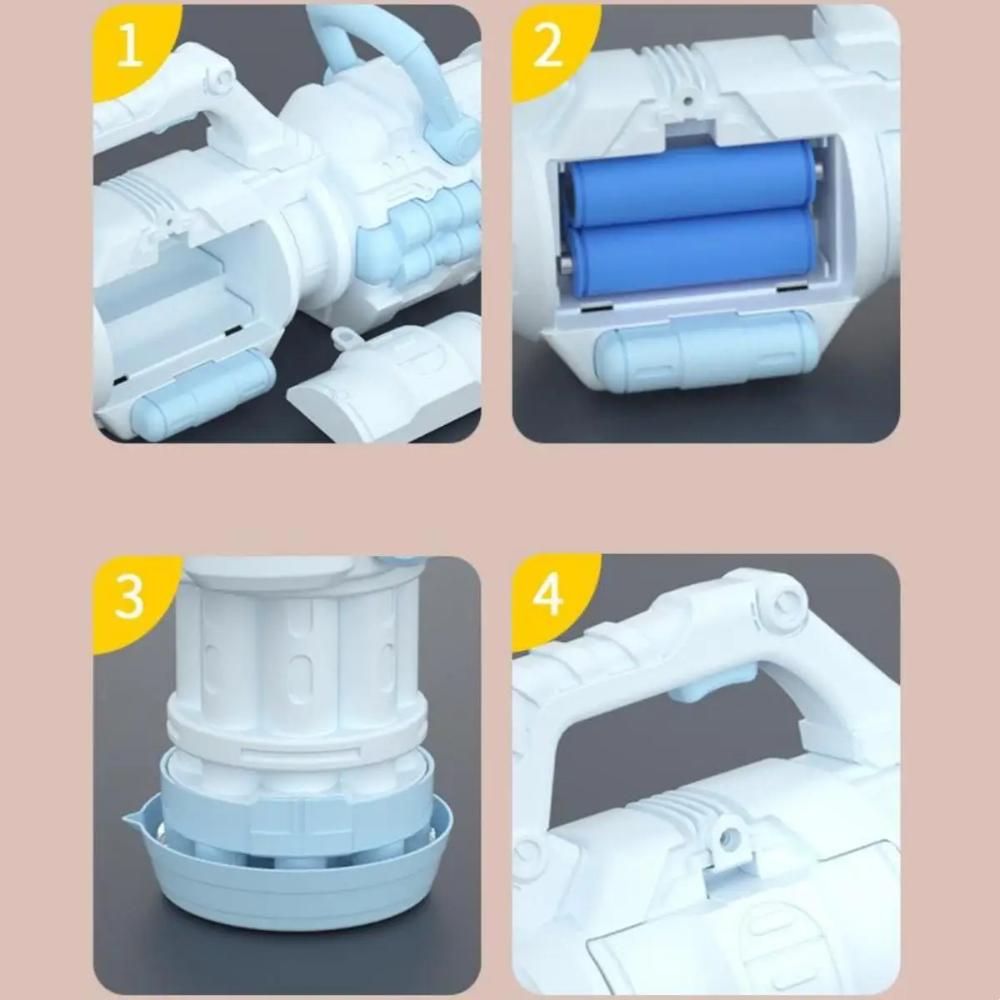 1

2

3

4