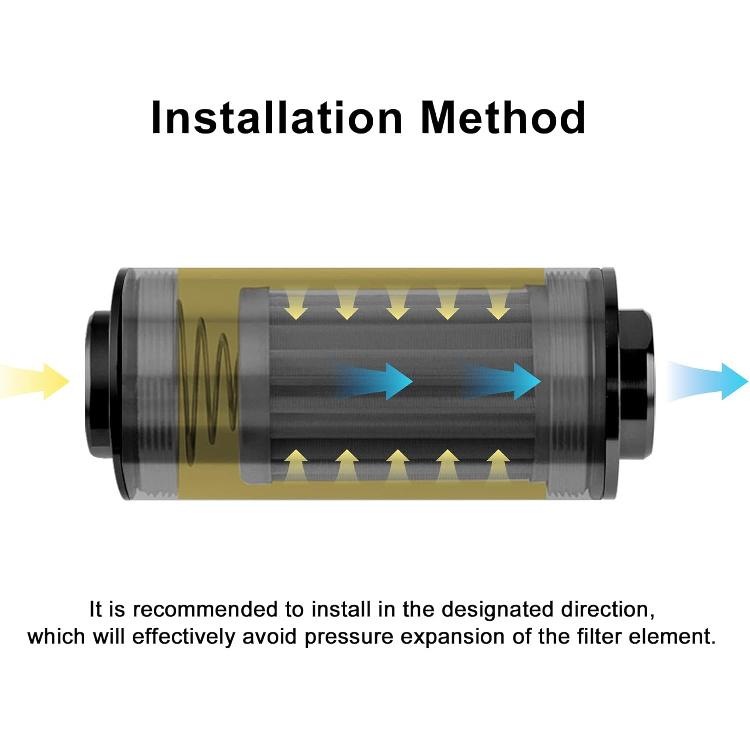 Installation Method

It is recommended to install in the designated direction, which will effectively avoid pressure expansion of the filter element.