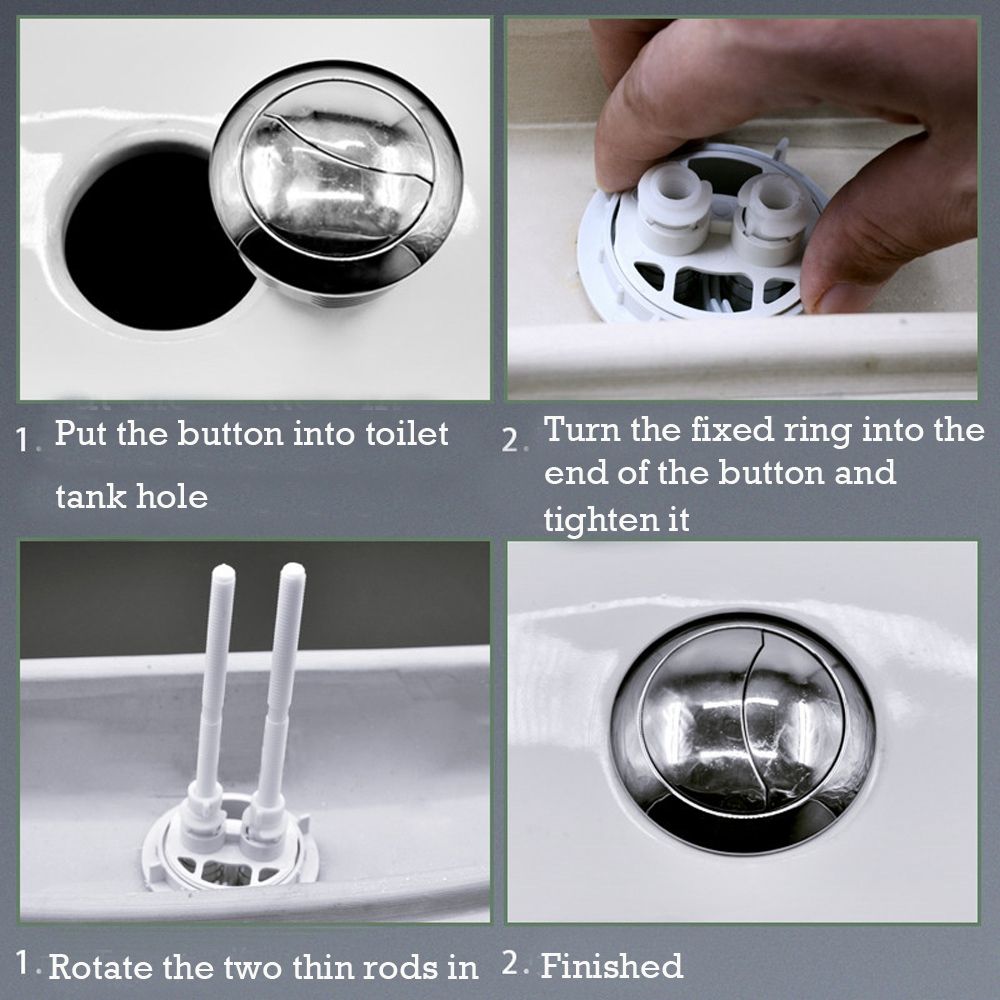 1. Put the button into toilet tank hole

2. Turn the fixed ring into the end of the button and tighten it

1. Rotate the two thin rods in

2. Finished