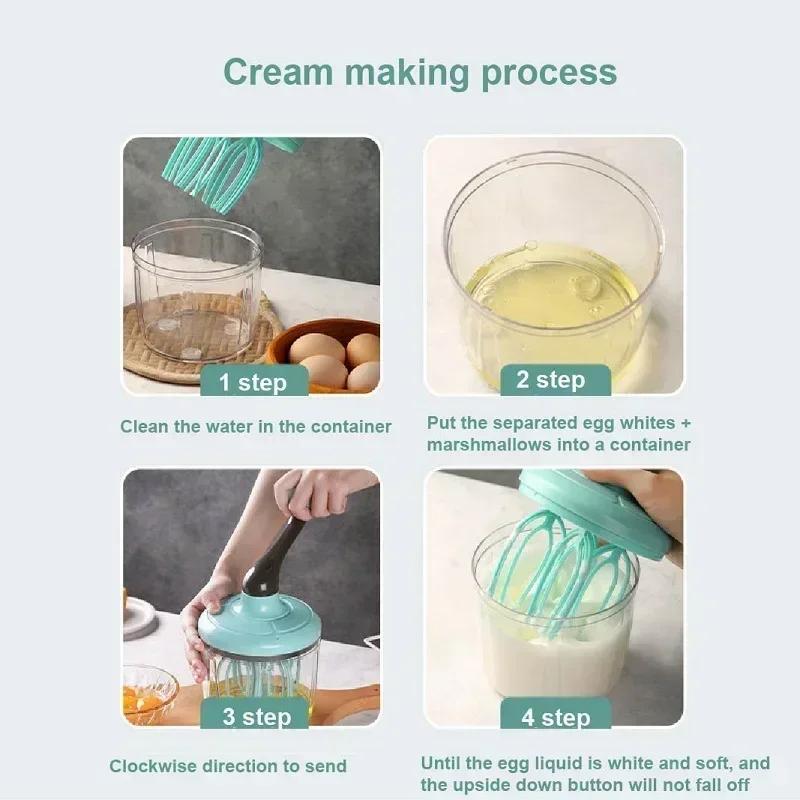 Cream making process

1 step

Clean the water in the container

2 step

Put the separated egg whites + marshmallows into a container

3 step

Clockwise direction to send

4 step

Until the egg liquid is white and soft, and the upside down button will not fall off