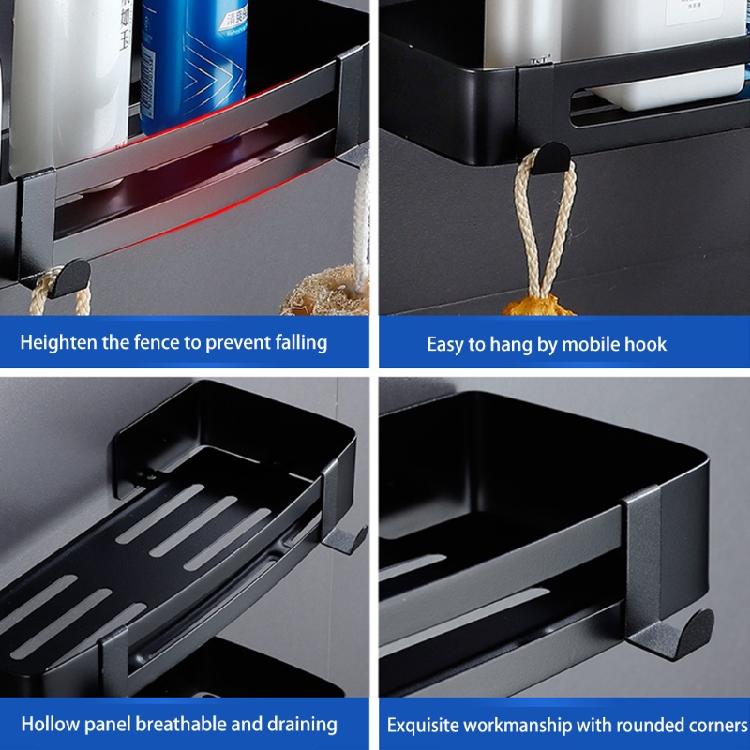 Heighten the fence to prevent falling

Easy to hang by mobile hook

Hollow panel breathable and draining

Exquisite workmanship with rounded corners