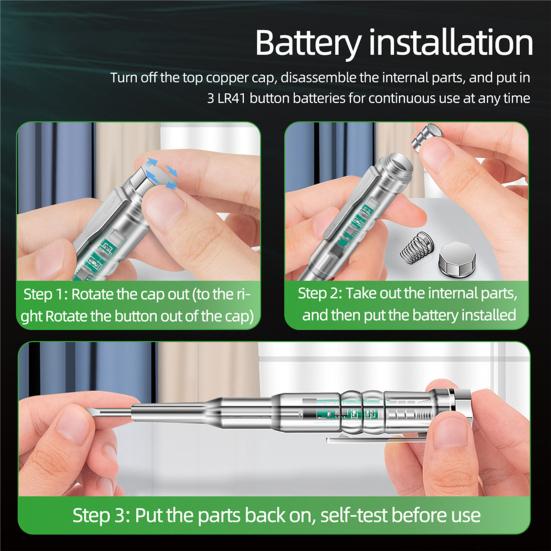 Battery installation

Turn off the top copper cap, disassemble the internal parts, and put in 3 LR41 button batteries for continuous use at any time

Step 1: Rotate the cap out (to the right Rotate the button out of the cap)

Step 2: Take out the internal parts, and then put the battery installed

Step 3: Put the parts back on, self-test before use