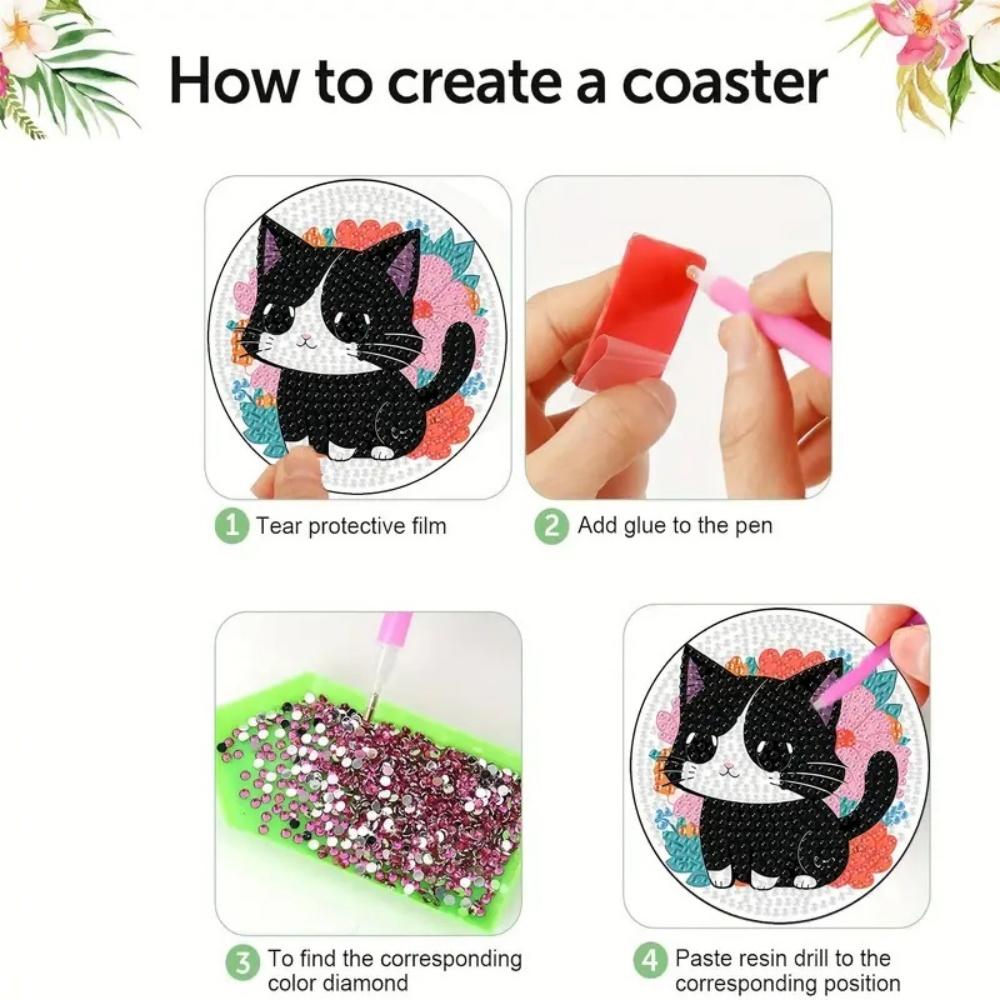 How to create a coaster

1 Tear protective film

2 Add glue to the pen

3 To find the corresponding color diamond

4 Paste resin drill to the corresponding position