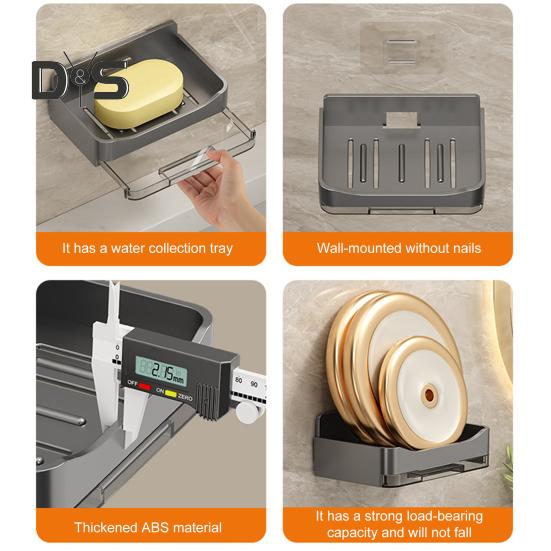 D&S

It has a water collection tray

Wall-mounted without nails

2.15mm
OFF ON ZERO
80 90

Thickened ABS material

It has a strong load-bearing capacity and will not fall