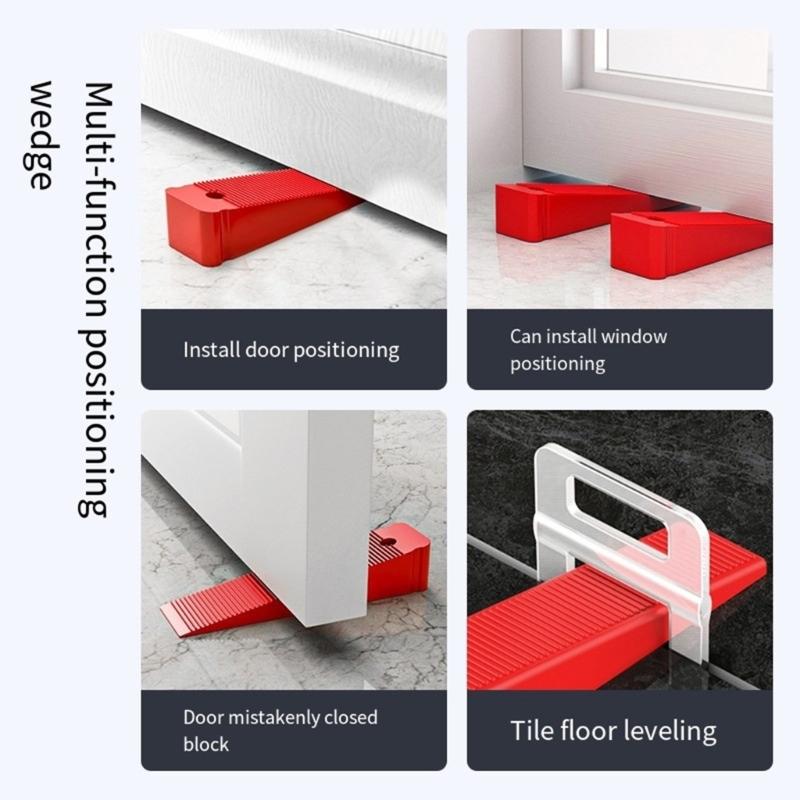 Multi-function positioning wedge

Install door positioning

Can install window positioning

Door mistakenly closed block

Tile floor leveling