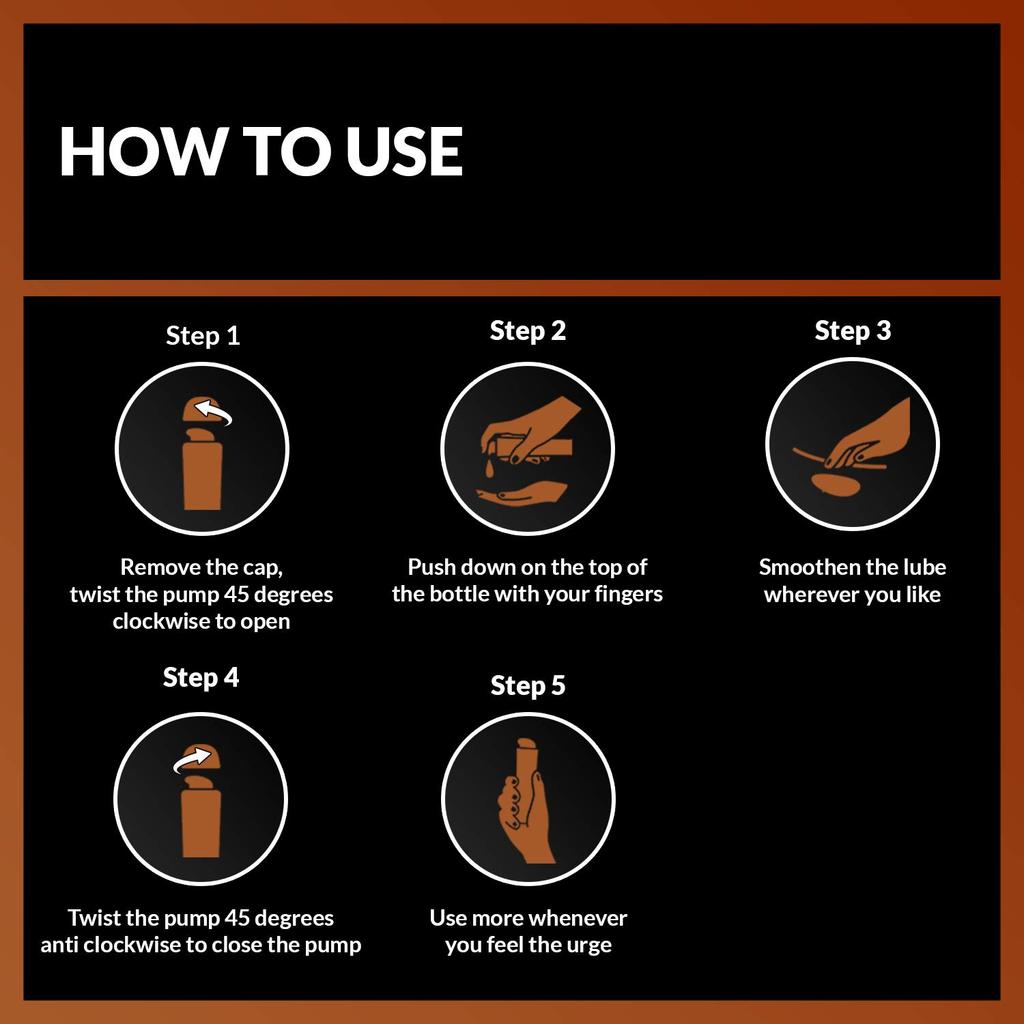 HOW TO USE

Step 1

Remove the cap, twist the pump 45 degrees clockwise to open

Step 2

Push down on the top of the bottle with your fingers

Step 3

Smoothen the lube wherever you like

Step 4

Twist the pump 45 degrees anti clockwise to close the pump

Step 5

Use more whenever you feel the urge