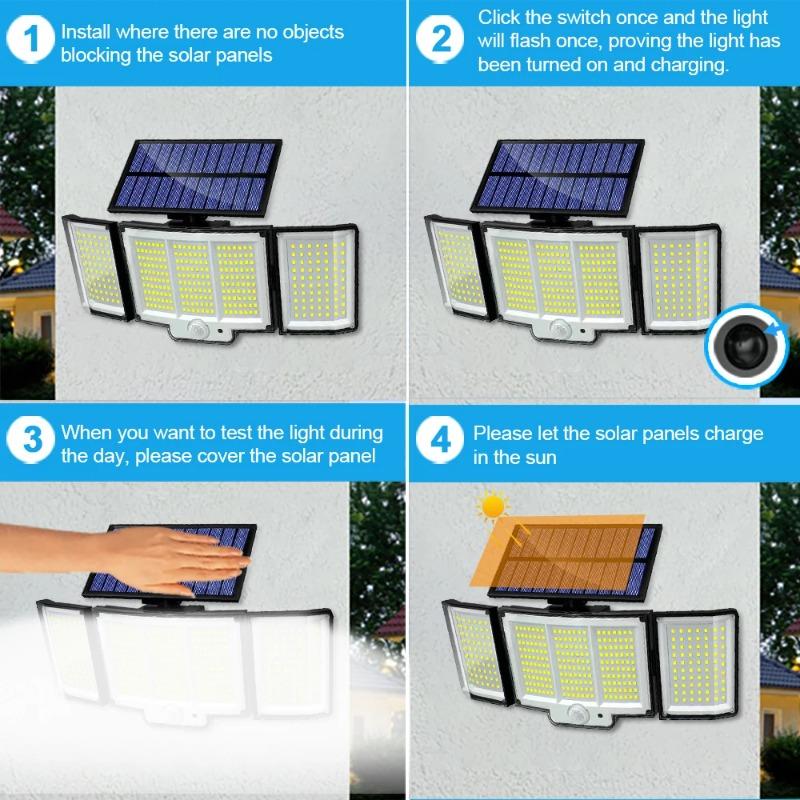 1 Install where there are no objects blocking the solar panels

2 Click the switch once and the light will flash once, proving the light has been turned on and charging.

3 When you want to test the light during the day, please cover the solar panel

4 Please let the solar panels charge in the sun