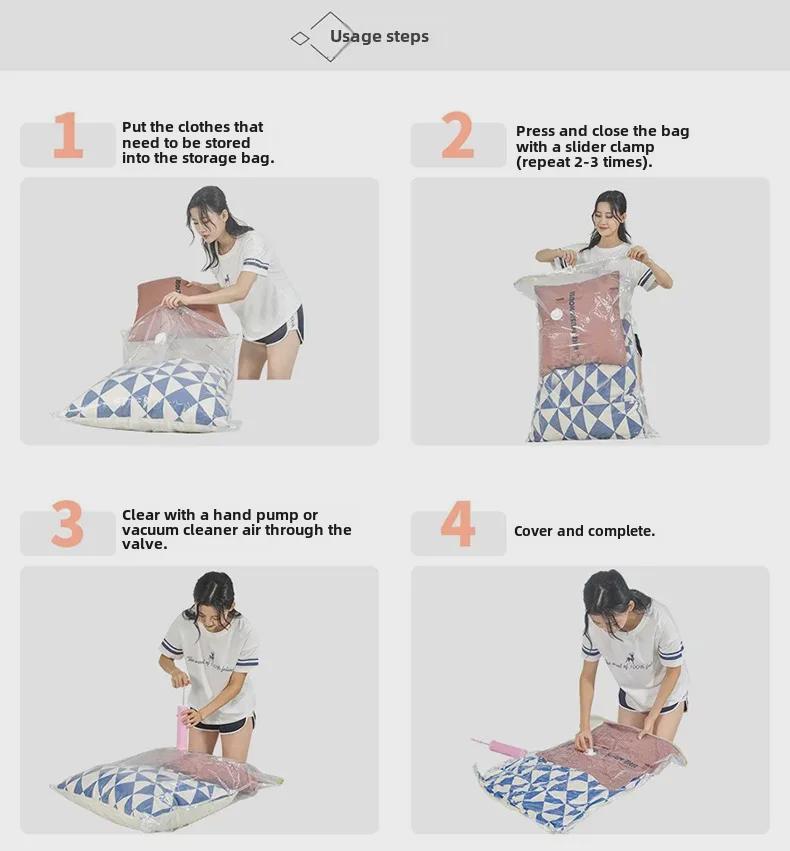 Usage steps

1 Put the clothes that need to be stored into the storage bag.

2 Press and close the bag with a slider clamp (repeat 2-3 times).

3 Clear with a hand pump or vacuum cleaner air through the valve.

4 Cover and complete.