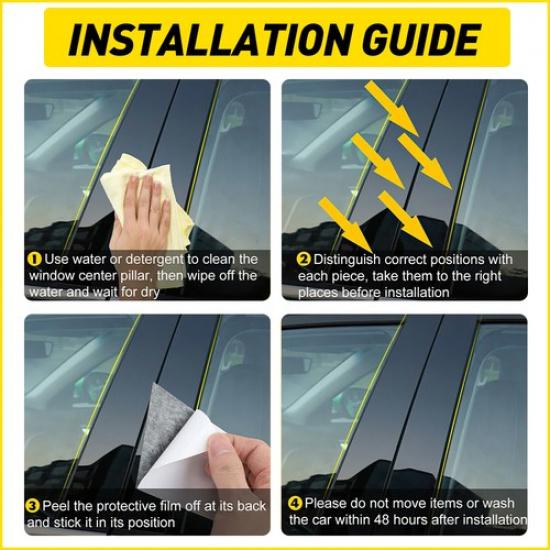 INSTALLATION GUIDE

1 Use water or detergent to clean the window center pillar, then wipe off the water and wait for dry

2 Distinguish correct positions with each piece, take them to the right places before installation

3 Peel the protective film off at its back and stick it in its position

4 Please do not move items or wash the car within 48 hours after installation