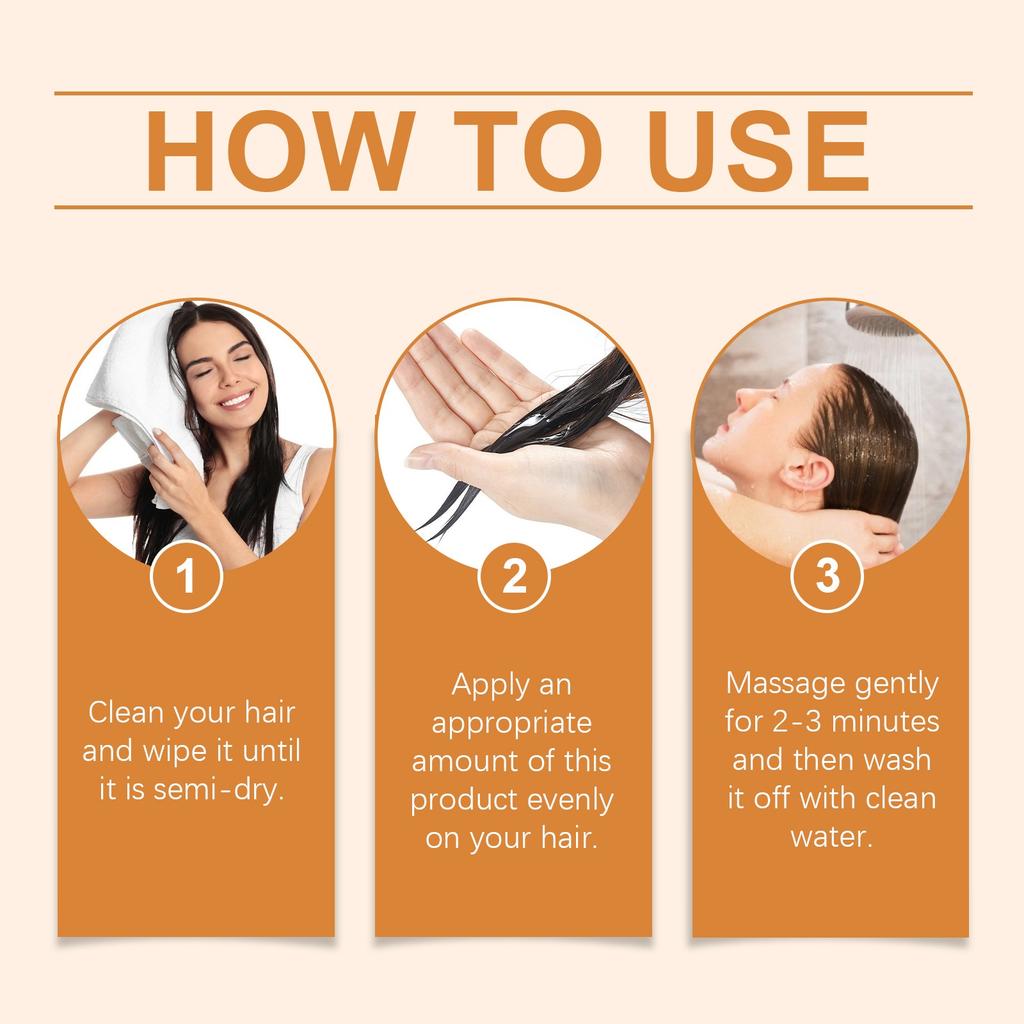 HOW TO USE

1

Clean your hair and wipe it until it is semi-dry.

2

Apply an appropriate amount of this product evenly on your hair.

3

Massage gently for 2-3 minutes and then wash it off with clean water.