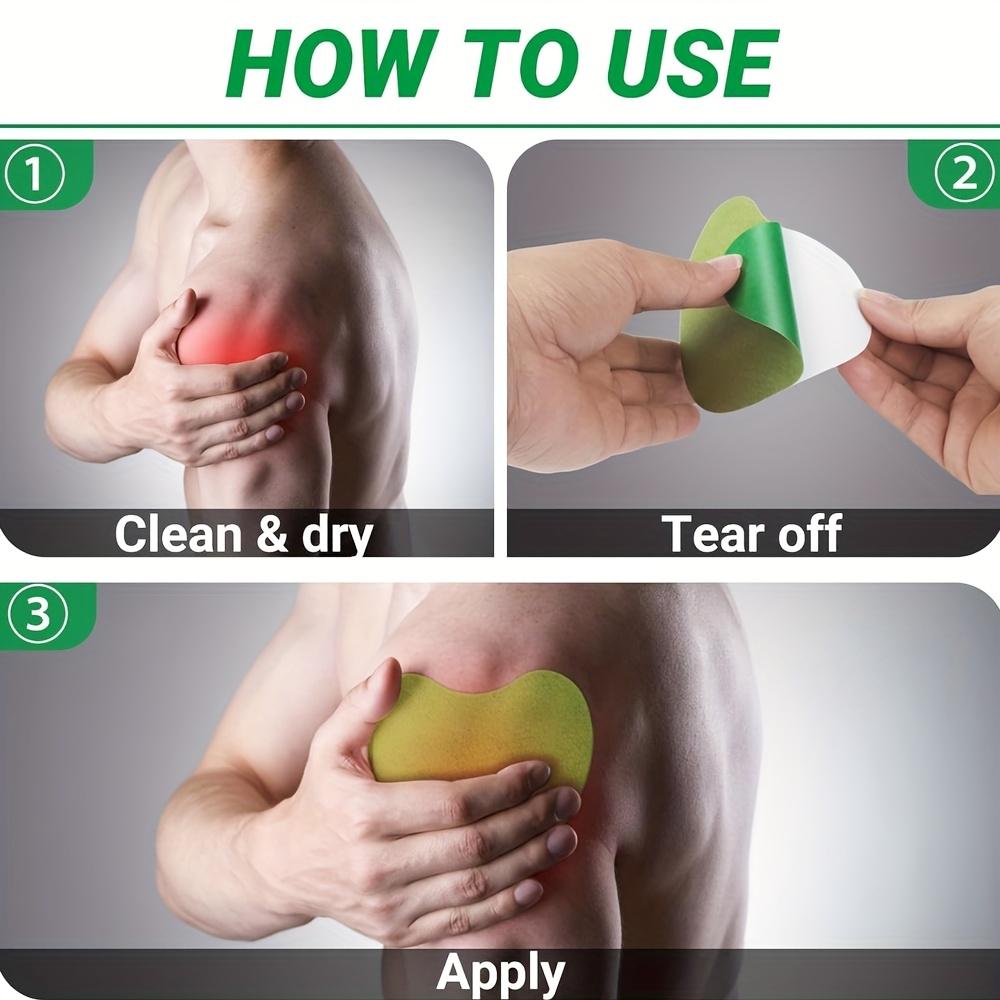 HOW TO USE

①
Clean & dry

②
Tear off

③
Apply