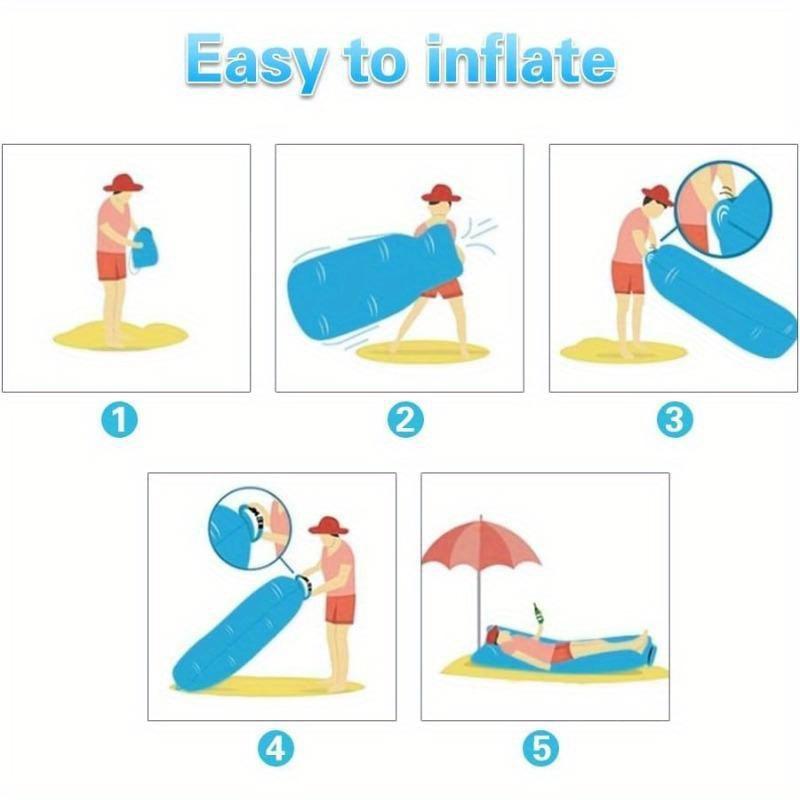 Easy to inflate

1

2

3

4

5