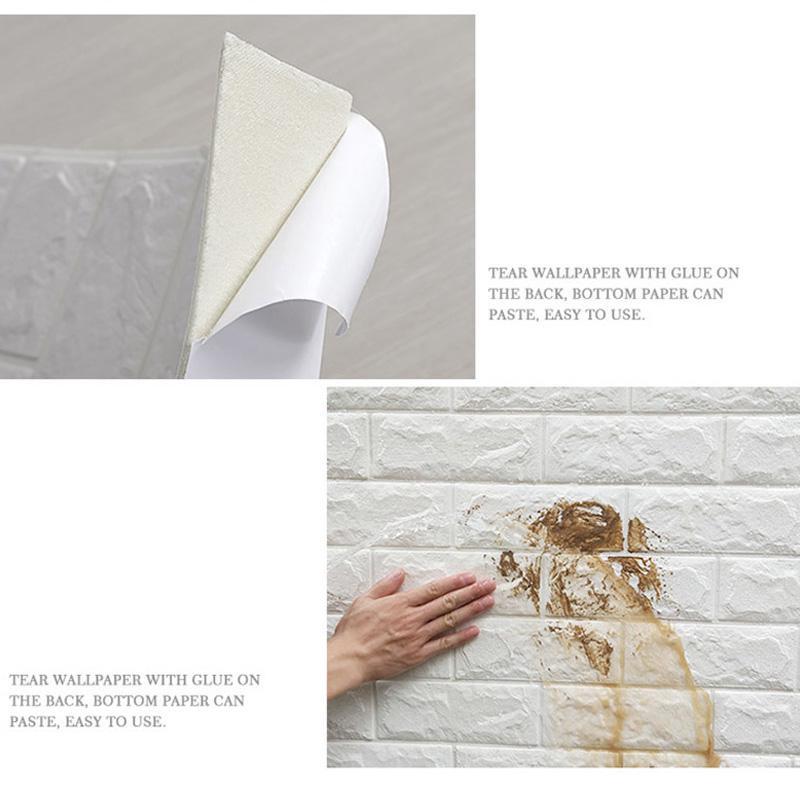 TEAR WALLPAPER WITH GLUE ON THE BACK, BOTTOM PAPER CAN PASTE, EASY TO USE.

TEAR WALLPAPER WITH GLUE ON THE BACK, BOTTOM PAPER CAN PASTE, EASY TO USE.