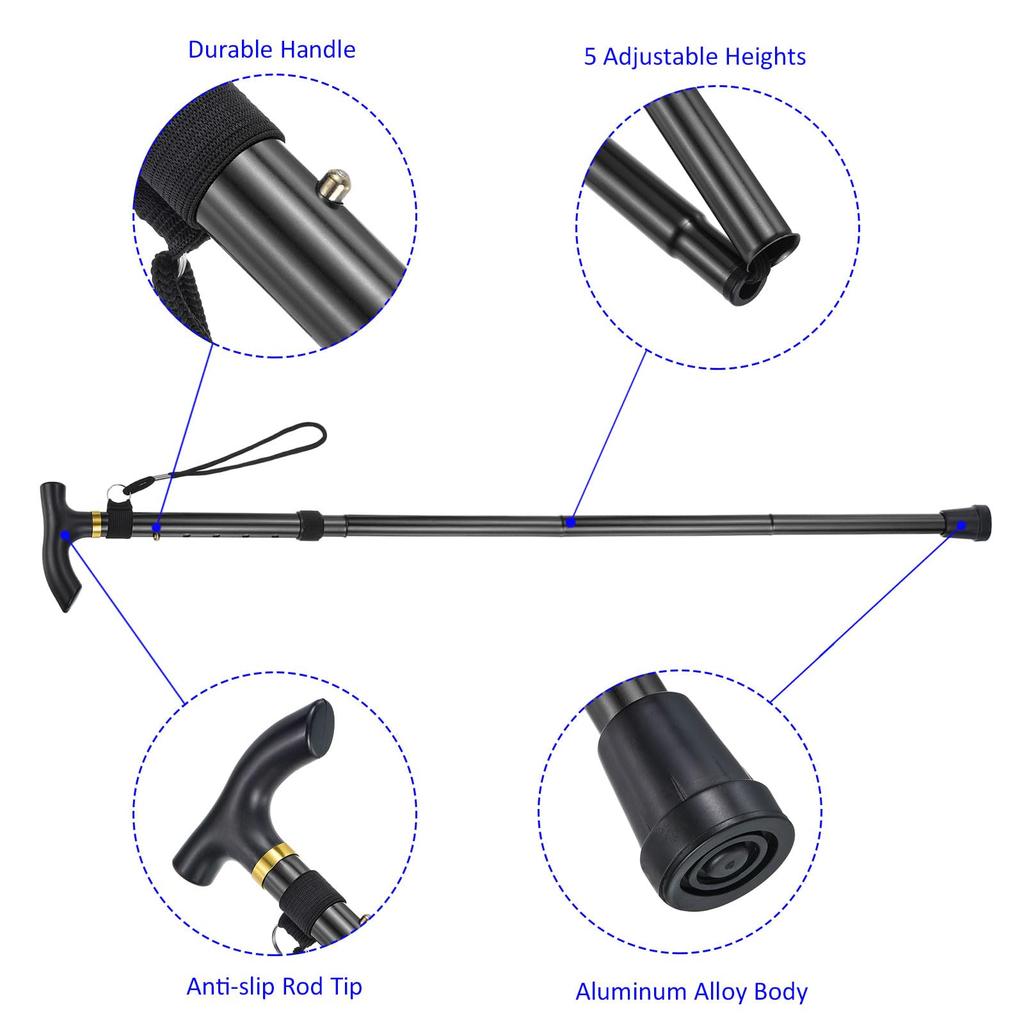 Durable Handle

5 Adjustable Heights

Anti-slip Rod Tip

Aluminum Alloy Body