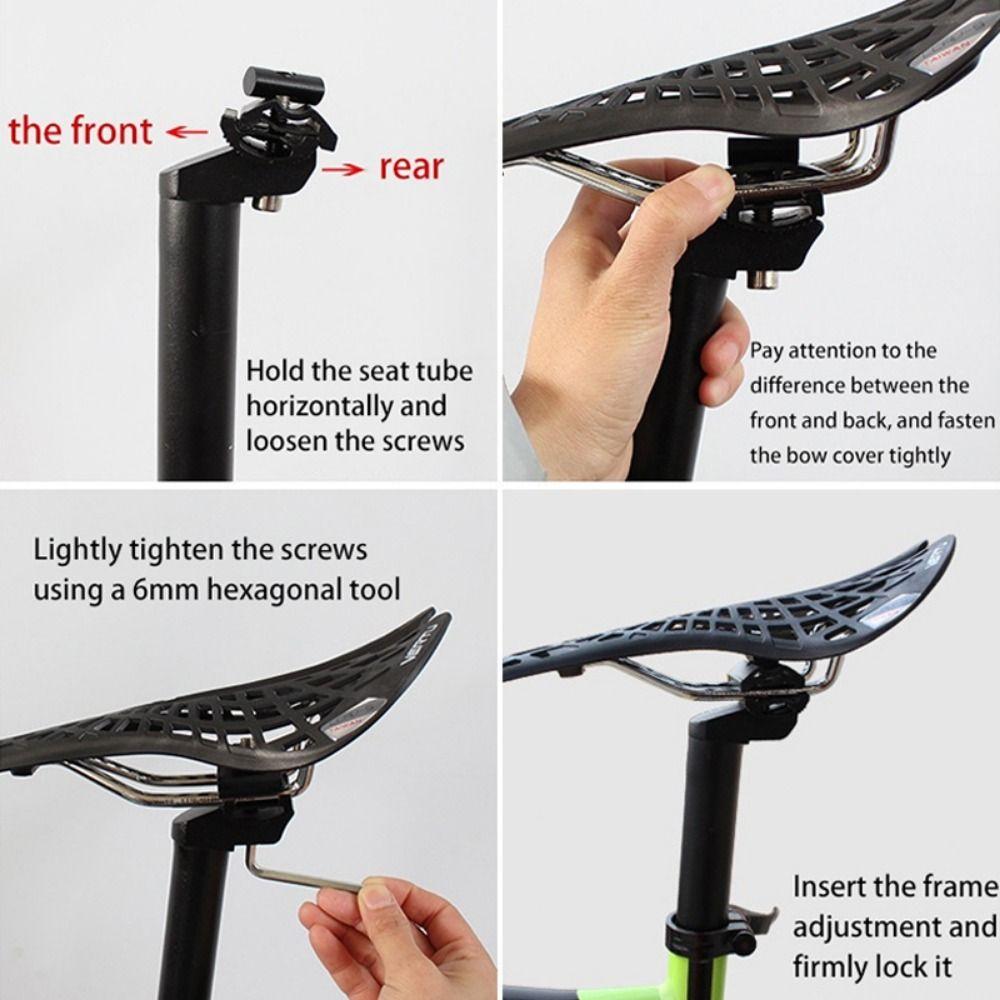 the front ←
→ rear

Hold the seat tube horizontally and loosen the screws

TAIWAN

Pay attention to the difference between the front and back, and fasten the bow cover tightly

Lightly tighten the screws using a 6mm hexagonal tool

TAIWAN

Insert the frame adjustment and firmly lock it