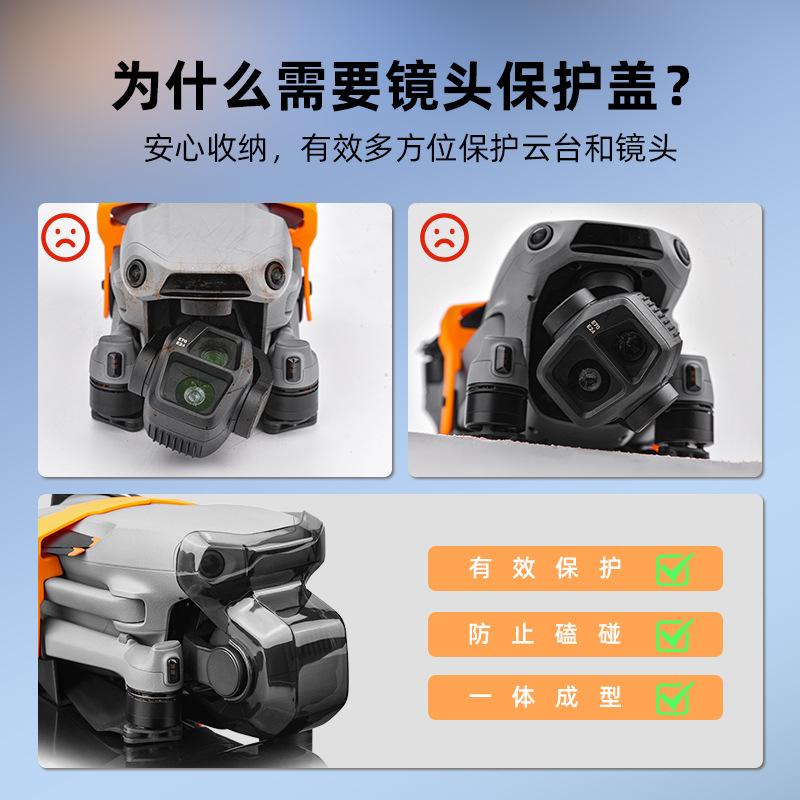 为什么需要镜头保护盖？

安心收纳，有效多方位保护云台和镜头

有效保护

防止磕碰

一体成型