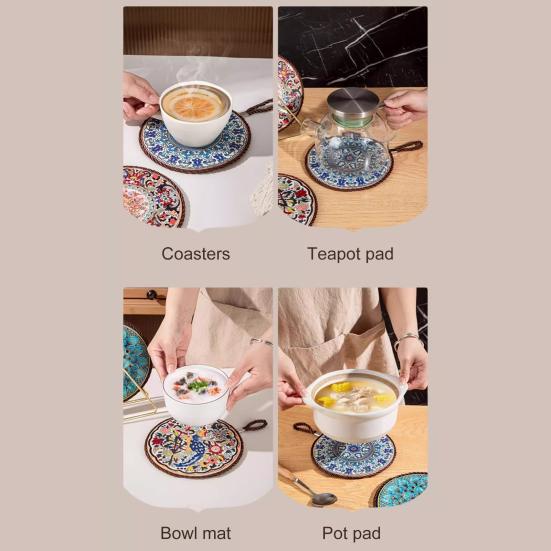 Coasters

Teapot pad

Bowl mat

Pot pad