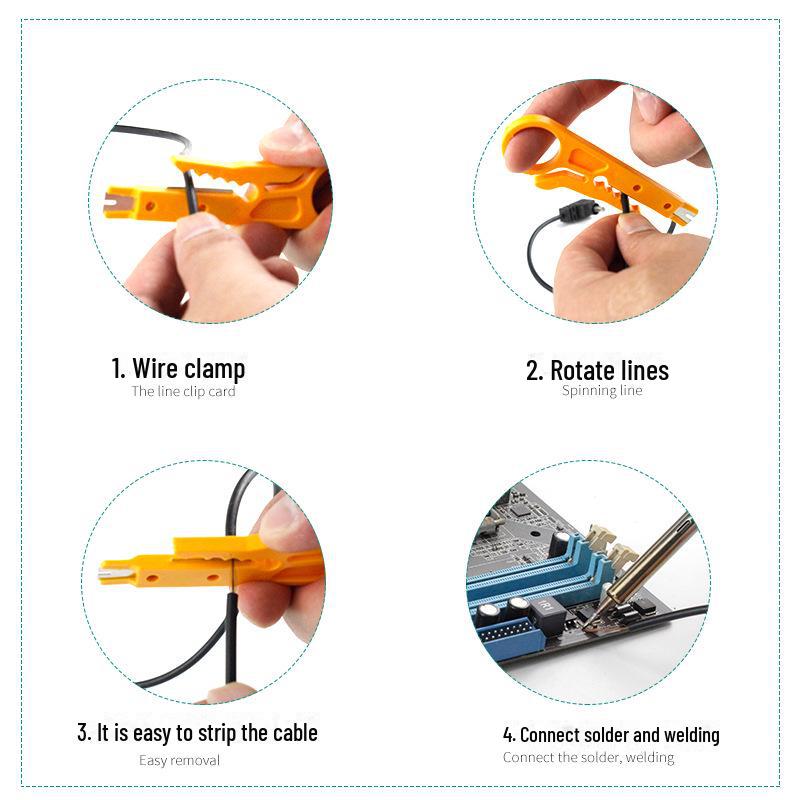 1. Wire clamp
The line clip card

2. Rotate lines
Spinning line

3. It is easy to strip the cable
Easy removal

4. Connect solder and welding
Connect the solder, welding