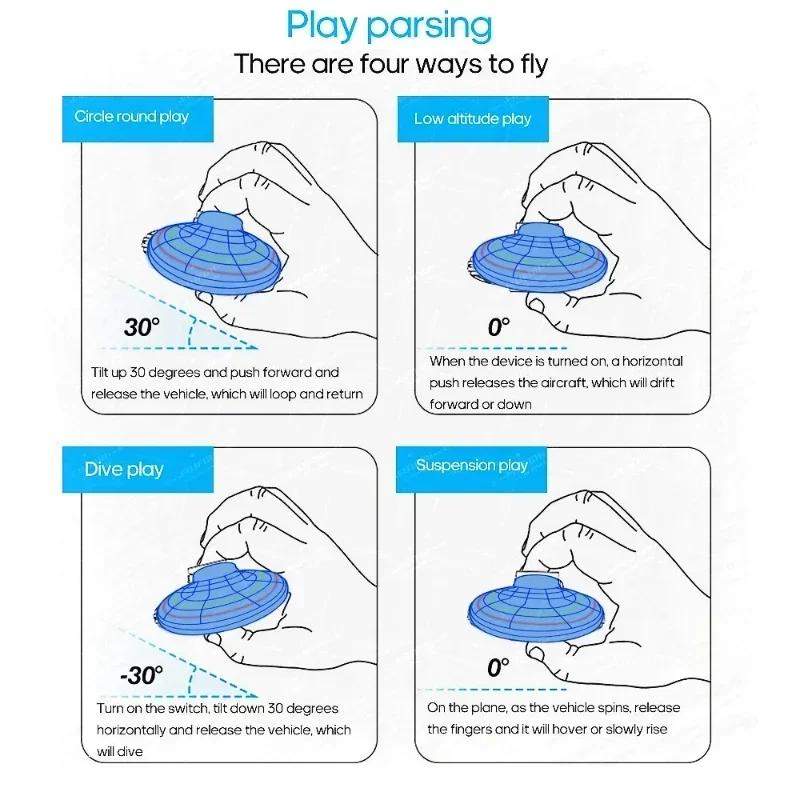 Play parsing
There are four ways to fly

Circle round play

30°

Tilt up 30 degrees and push forward and release the vehicle, which will loop and return

Low altitude play

0°

When the device is turned on, a horizontal push releases the aircraft, which will drift forward or down

Dive play

-30°

Turn on the switch, tilt down 30 degrees horizontally and release the vehicle, which will dive

Suspension play

0°

On the plane, as the vehicle spins, release the fingers and it will hover or slowly rise