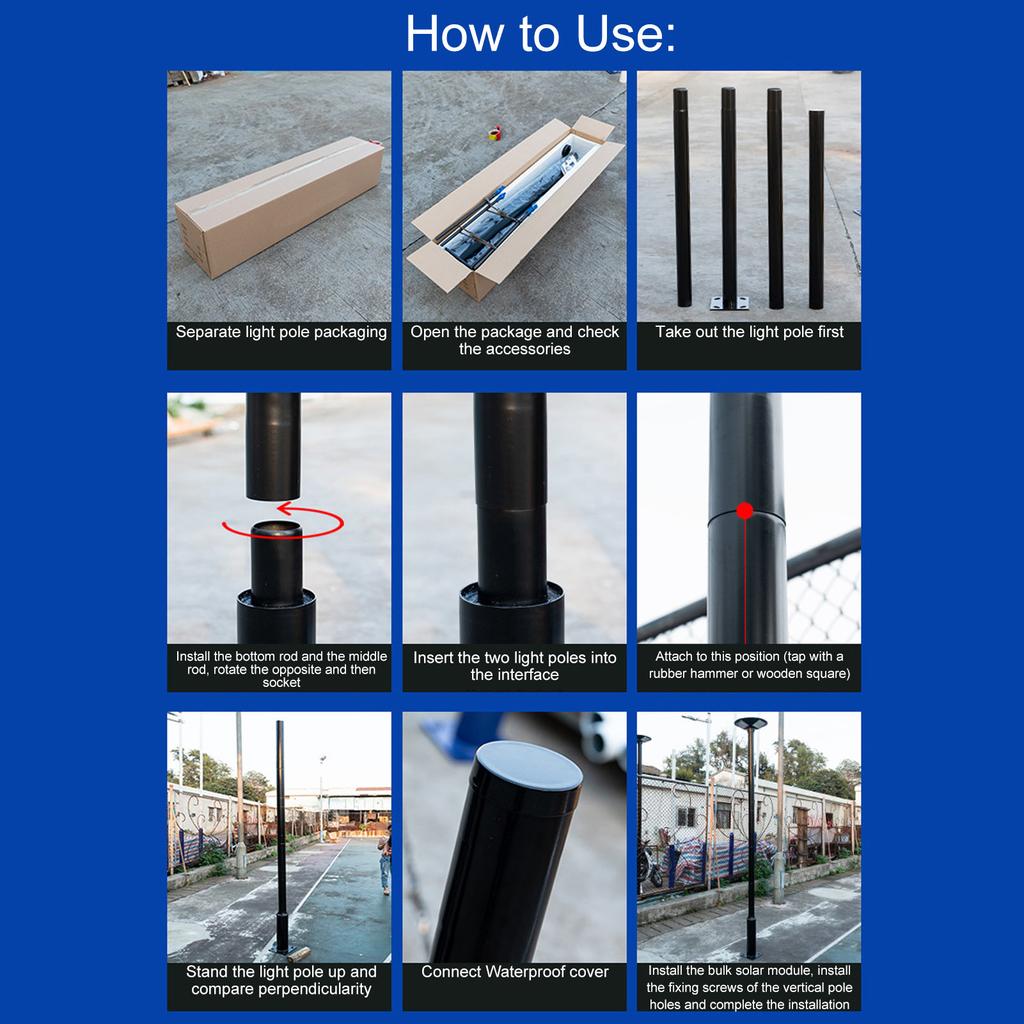 How to Use:

Separate light pole packaging

Open the package and check the accessories

Take out the light pole first

Install the bottom rod and the middle rod, rotate the opposite and then socket

Insert the two light poles into the interface

Attach to this position (tap with a rubber hammer or wooden square)

Stand the light pole up and compare perpendicularity

Connect Waterproof cover

Install the bulk solar module, install the fixing screws of the vertical pole holes and complete the installation