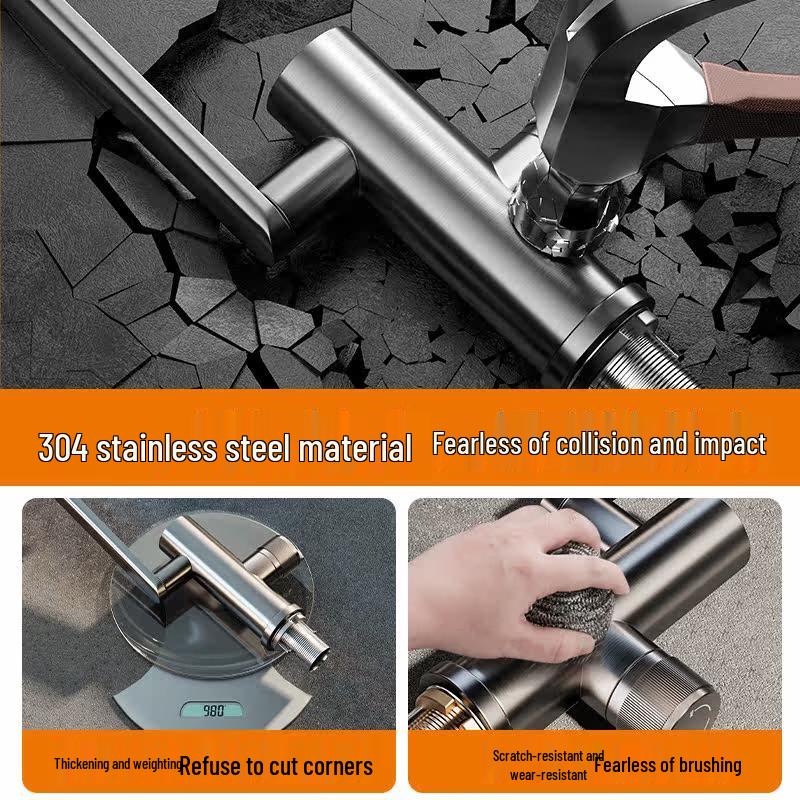 304 stainless steel material Fearless of collision and impact

980

Thickening and weighting Refuse to cut corners

Scratch-resistant and wear-resistant Fearless of brushing