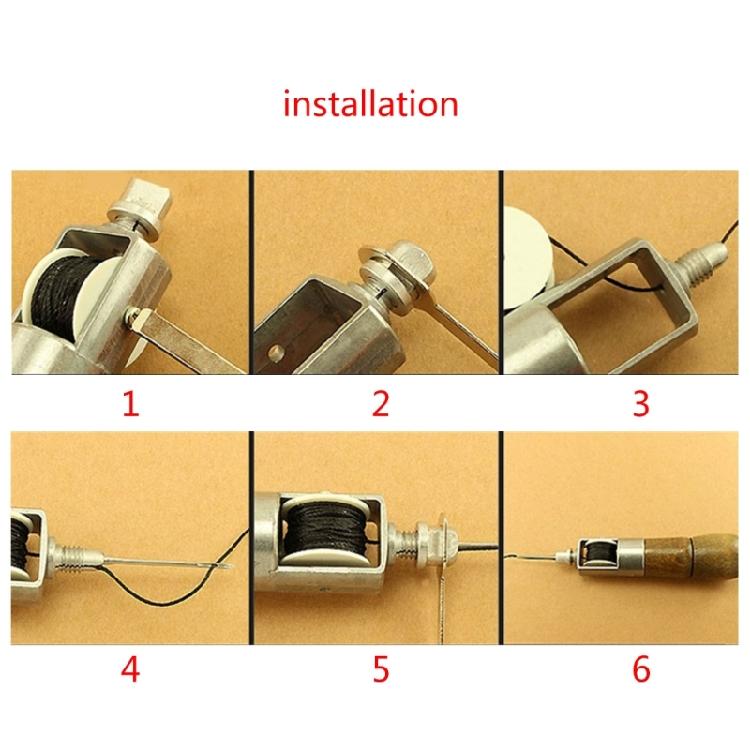 installation

1

2

3

4

5

6