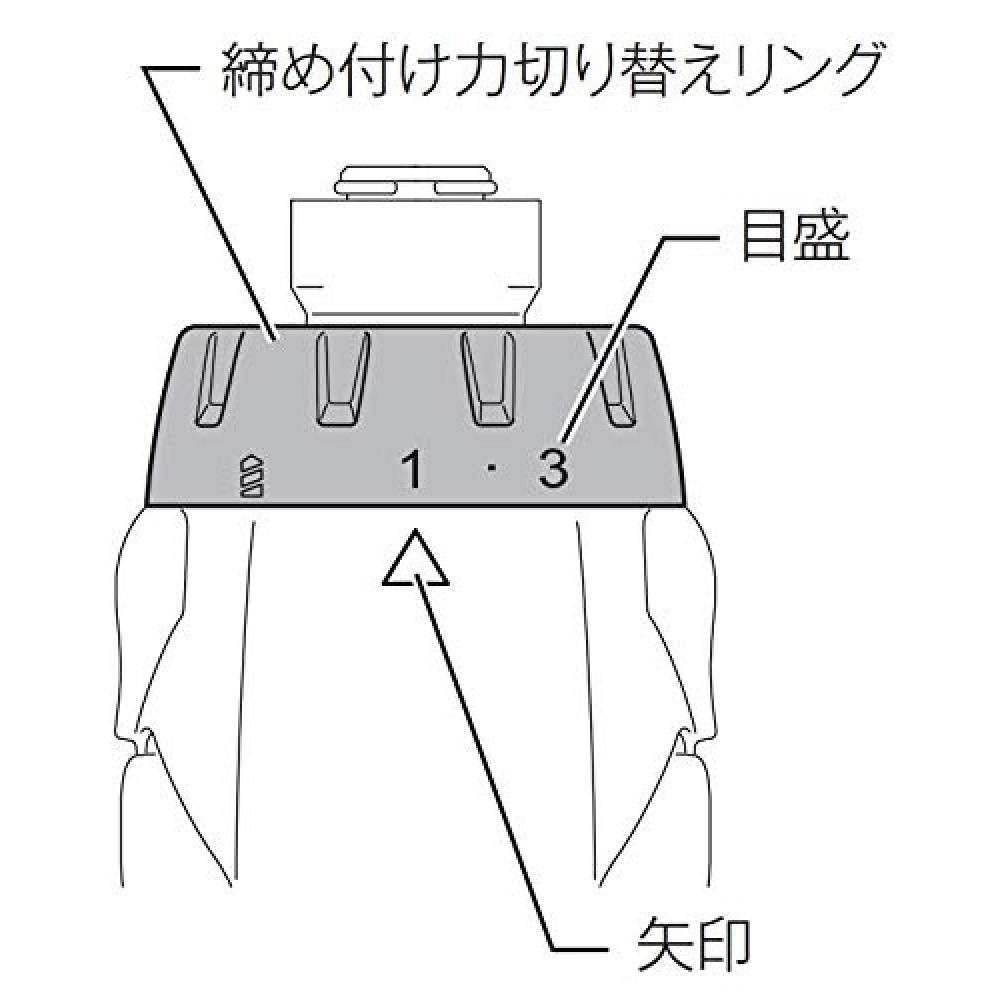 締め付け力切り替えリング

目盛

1 · 3

矢印