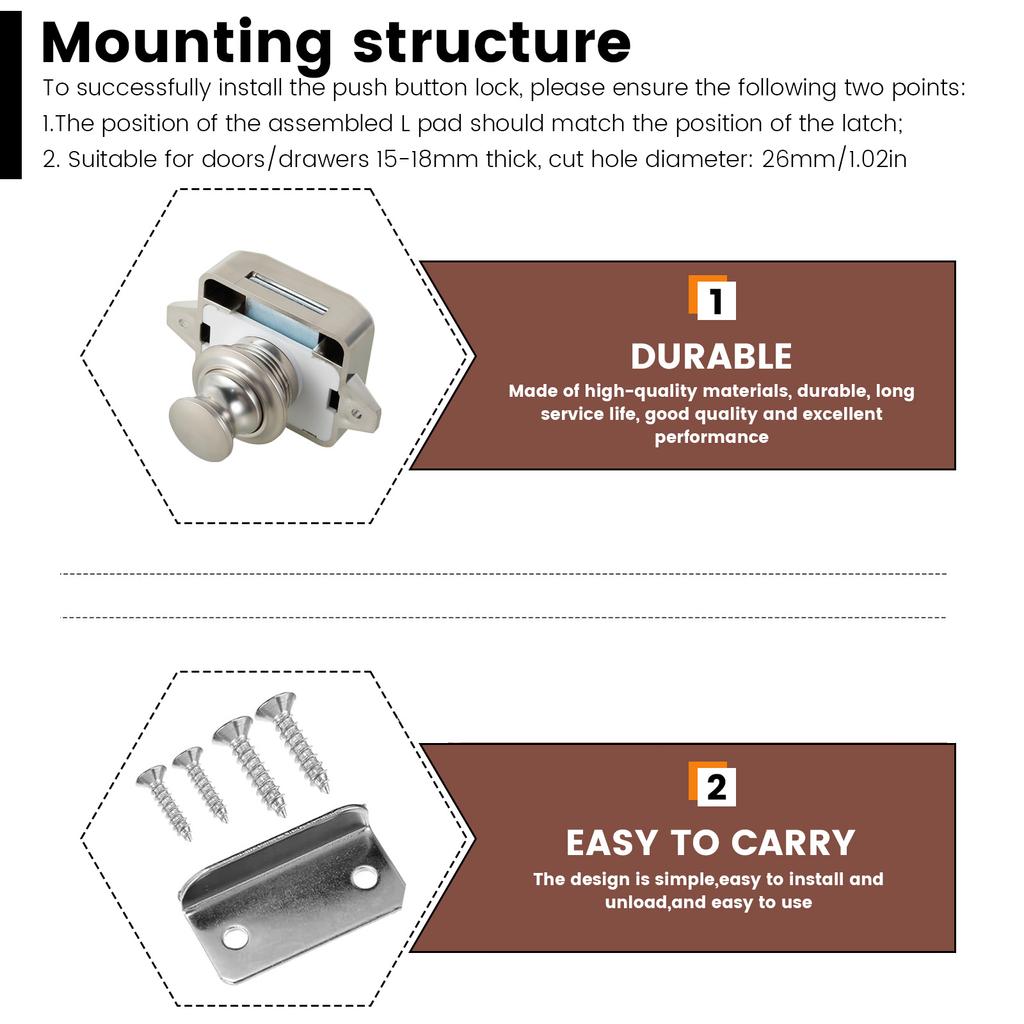 Mounting structure

To successfully install the push button lock, please ensure the following two points:
1.The position of the assembled L pad should match the position of the latch;
2. Suitable for doors/drawers 15-18mm thick, cut hole diameter: 26mm/1.02in

1

DURABLE

Made of high-quality materials, durable, long service life, good quality and excellent performance

2

EASY TO CARRY

The design is simple,easy to install and unload,and easy to use