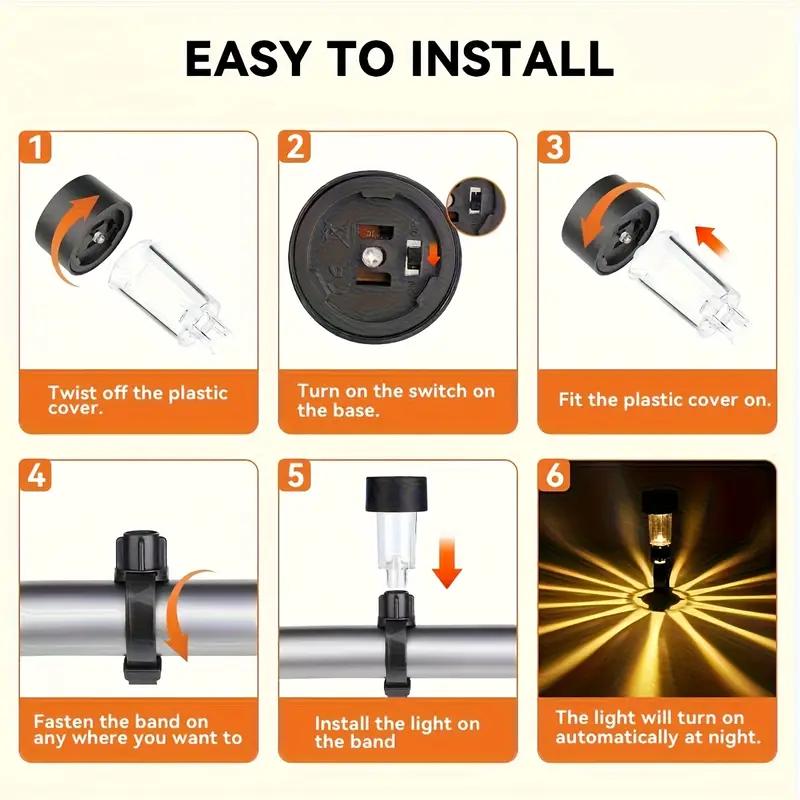 EASY TO INSTALL

1

Twist off the plastic cover.

2

Turn on the switch on the base.

3

Fit the plastic cover on.

4

Fasten the band on any where you want to

5

Install the light on the band

6

The light will turn on automatically at night.