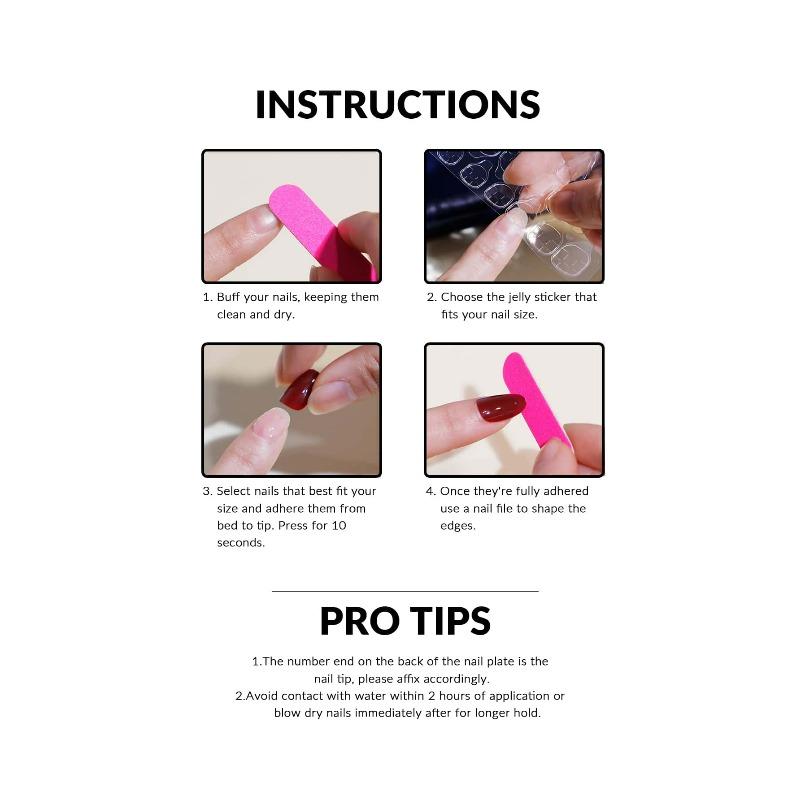 INSTRUCTIONS

1. Buff your nails, keeping them clean and dry.

2. Choose the jelly sticker that fits your nail size.

3. Select nails that best fit your size and adhere them from bed to tip. Press for 10 seconds.

4. Once they're fully adhered use a nail file to shape the edges.

PRO TIPS

1.The number end on the back of the nail plate is the nail tip, please affix accordingly.
2.Avoid contact with water within 2 hours of application or blow dry nails immediately after for longer hold.