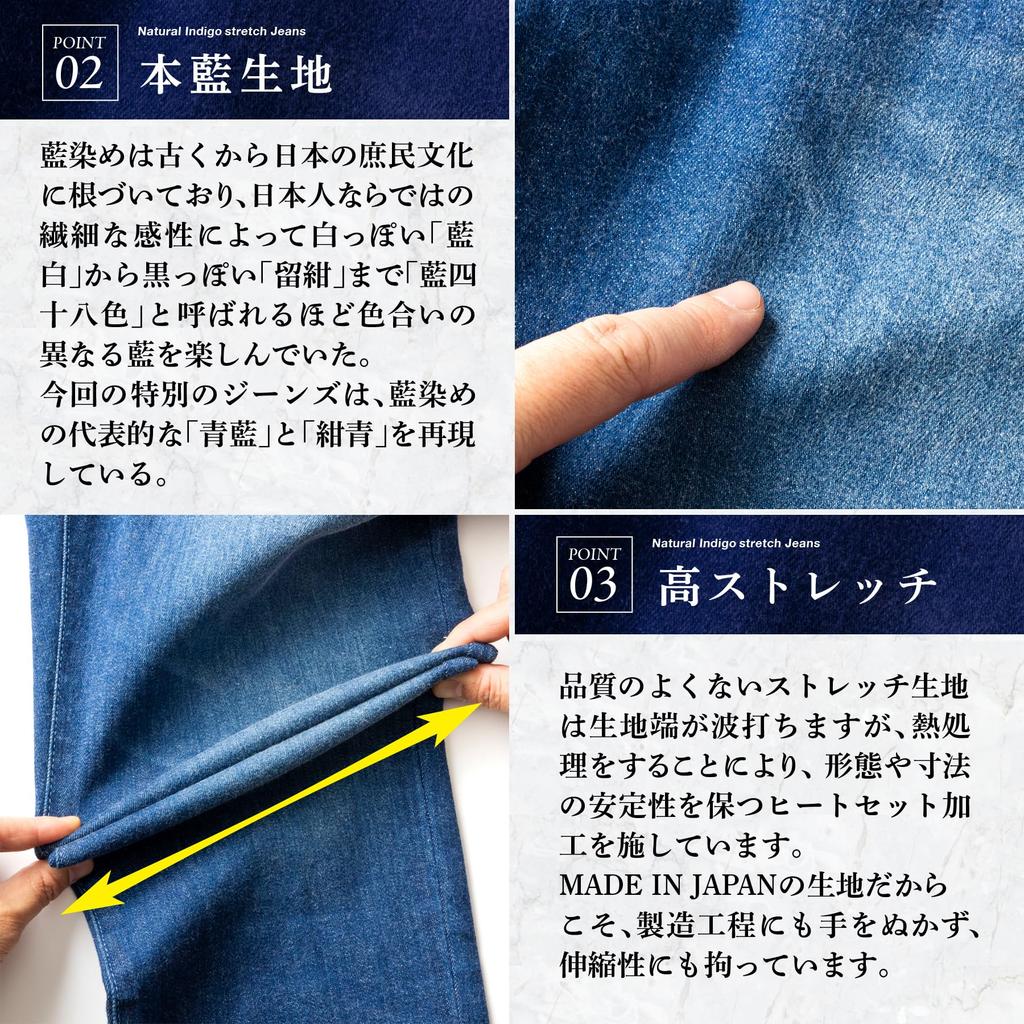 POINT
02
Natural Indigo stretch Jeans
本藍生地

藍染めは古くから日本の庶民文化に根づいており、日本人ならではの繊細な感性によって白っぽい「藍白」から黒っぽい「留紺」まで「藍四十八色」と呼ばれるほど色合いの異なる藍を楽しんでいた。
今回の特別のジーンズは、藍染めの代表的な「青藍」と「紺青」を再現している。

POINT
03
Natural Indigo stretch Jeans
高ストレッチ

品質のよくないストレッチ生地は生地端が波打ちますが、熱処理をすることにより、形態や寸法の安定性を保つヒートセット加工を施しています。
MADE IN JAPANの生地だからこそ、製造工程にも手をぬかず、伸縮性にも拘っています。