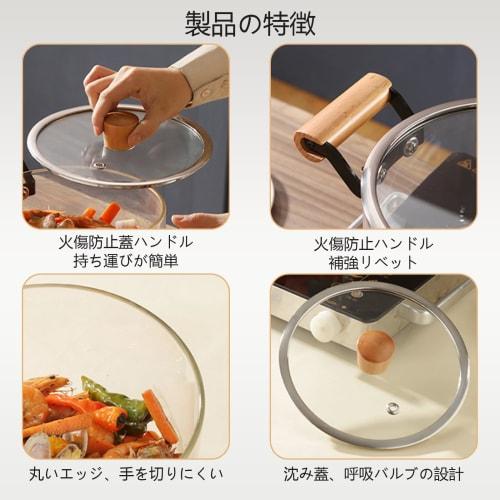 製品の特徴

火傷防止蓋ハンドル
持ち運びが簡単

火傷防止ハンドル
補強リベット

丸いエッジ、手を切りにくい

沈み蓋、呼吸バルブの設計