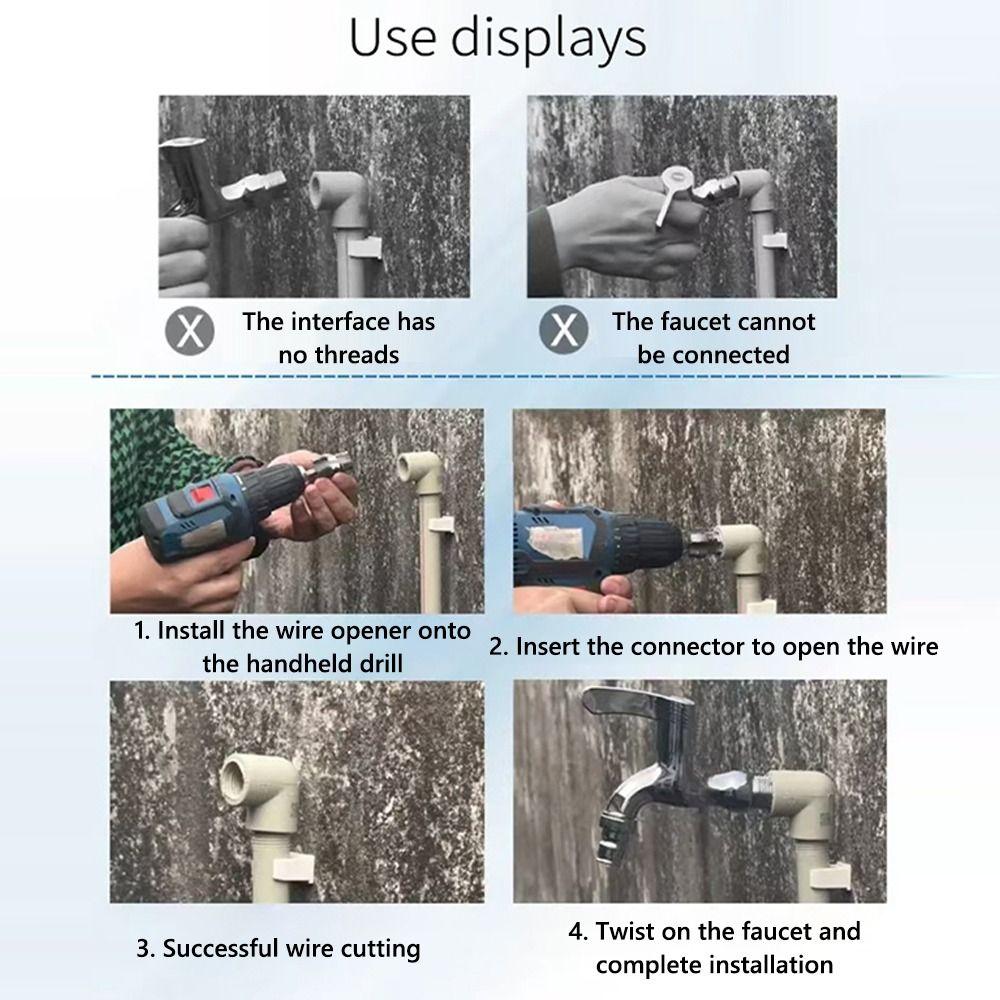 Use displays

X The interface has no threads

X The faucet cannot be connected

1. Install the wire opener onto the handheld drill

2. Insert the connector to open the wire

3. Successful wire cutting

4. Twist on the faucet and complete installation