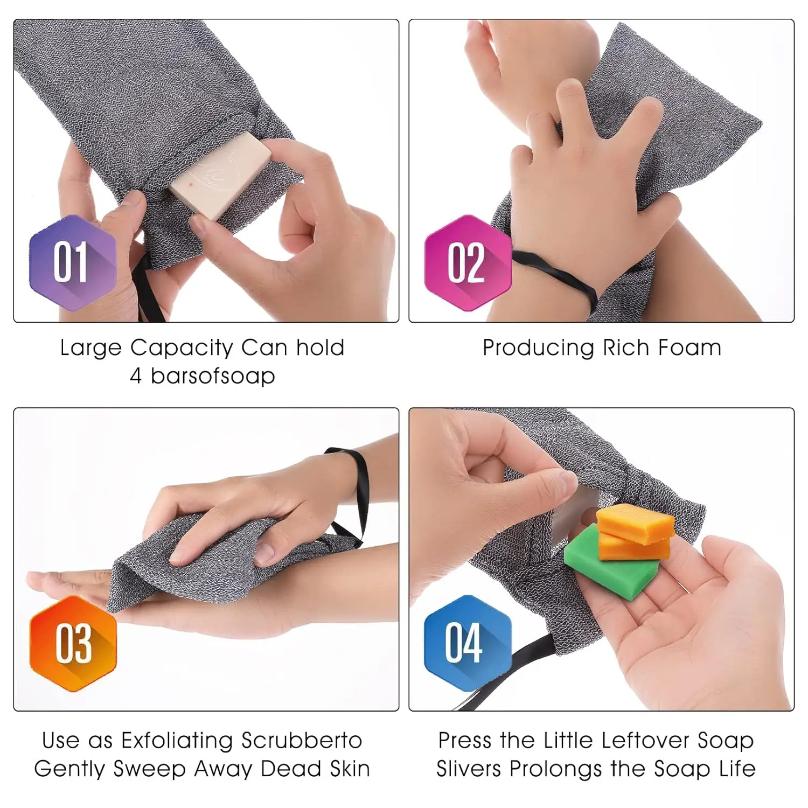 01

Large Capacity Can hold 4 barsofsoap

02

Producing Rich Foam

03

Use as Exfoliating Scrubberto Gently Sweep Away Dead Skin

04

Press the Little Leftover Soap Slivers Prolongs the Soap Life