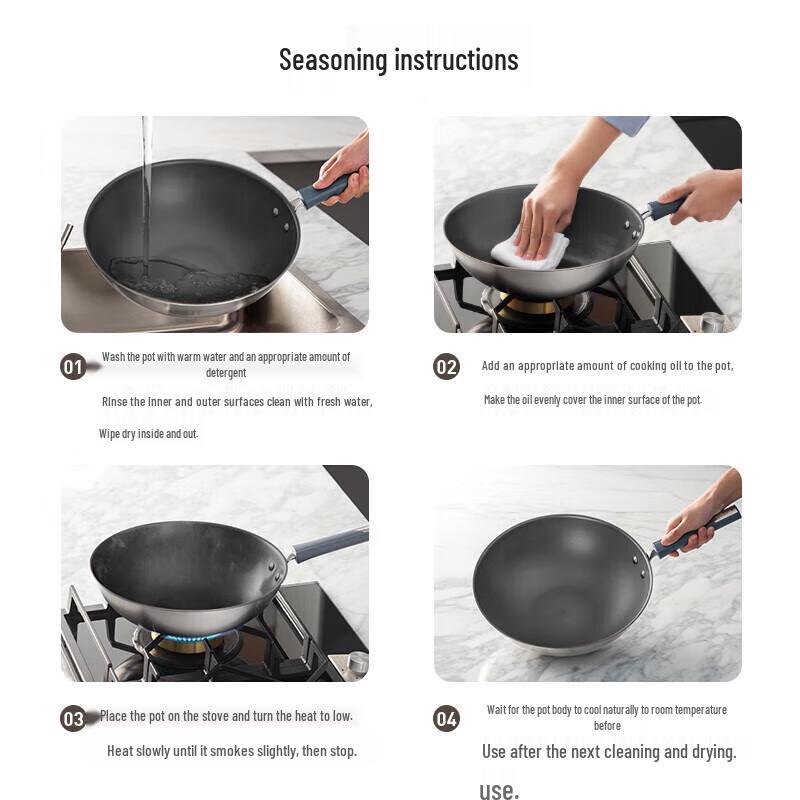 Seasoning instructions

01 Wash the pot with warm water and an appropriate amount of detergent

Rinse the inner and outer surfaces clean with fresh water,

Wipe dry inside and out.

02 Add an appropriate amount of cooking oil to the pot,

Make the oil evenly cover the inner surface of the pot.

03 Place the pot on the stove and turn the heat to low.

Heat slowly until it smokes slightly, then stop.

04 Wait for the pot body to cool naturally to room temperature before

Use after the next cleaning and drying.

use.