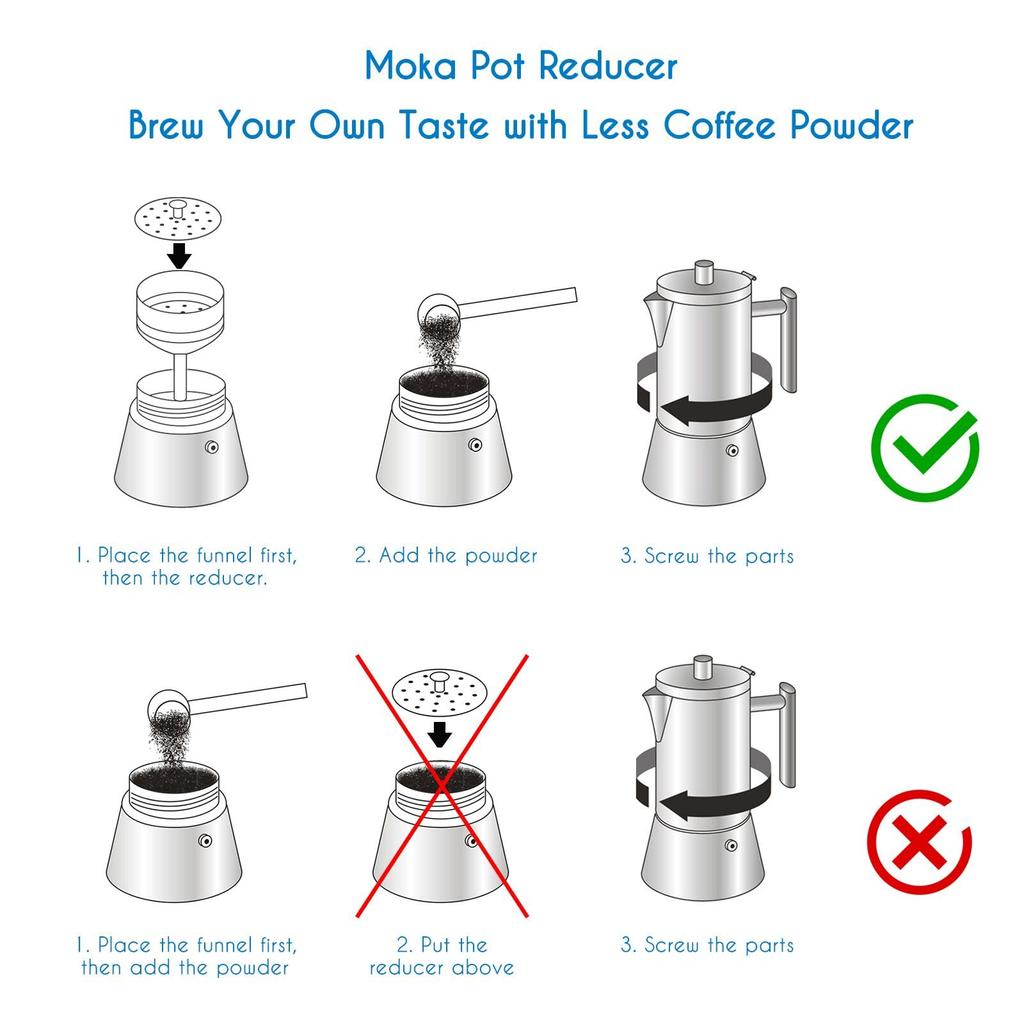 Moka Pot Reducer
Brew Your Own Taste with Less Coffee Powder

1. Place the funnel first, then the reducer.

2. Add the powder

3. Screw the parts

1. Place the funnel first, then add the powder

2. Put the reducer above

3. Screw the parts