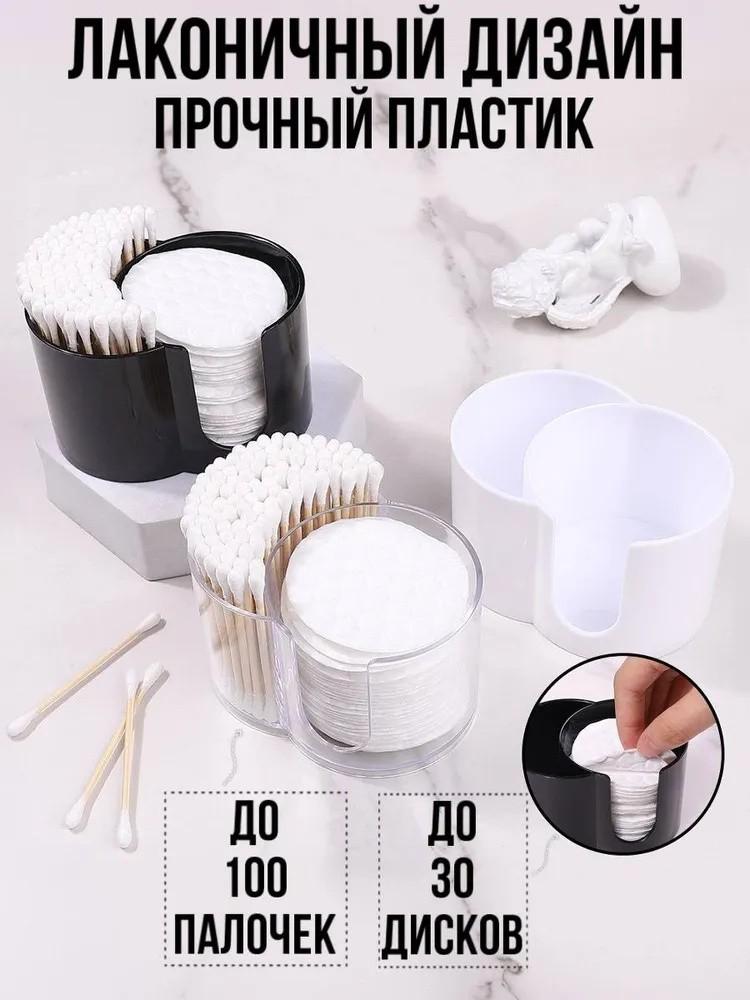 ЛАКОНИЧНЫЙ ДИЗАЙН
ПРОЧНЫЙ ПЛАСТИК

ДО
100
ПАЛОЧЕК

ДО
30
ДИСКОВ