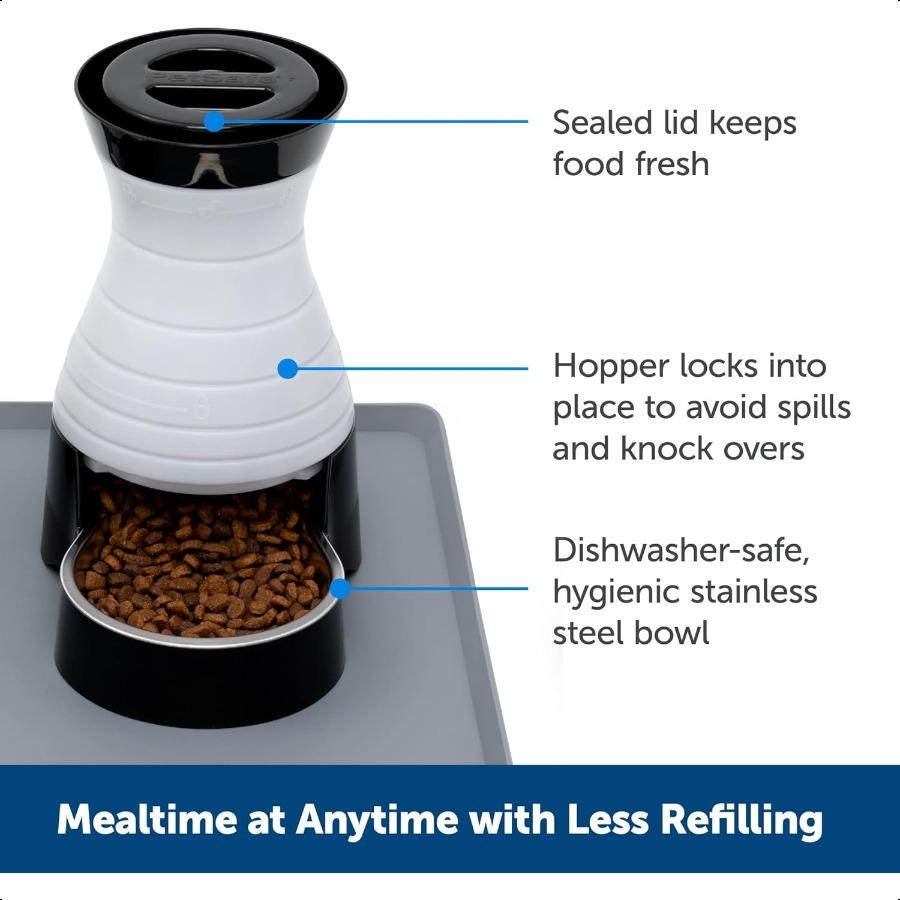 PetSafe

Sealed lid keeps food fresh

Hopper locks into place to avoid spills and knock overs

Dishwasher-safe, hygienic stainless steel bowl

Mealtime at Anytime with Less Refilling