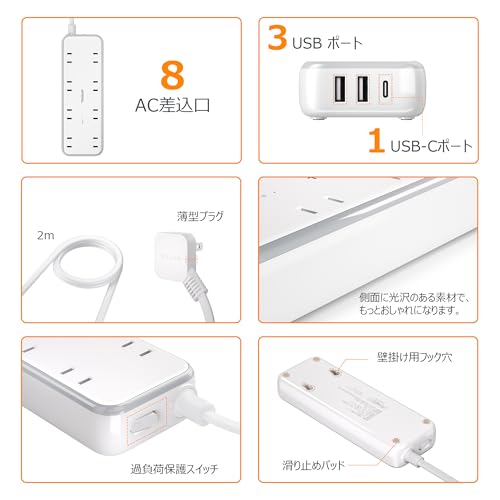 8
AC差込口

3 USB ポート

1 USB-Cポート

2m

薄型プラグ

側面に光沢のある素材で、もっとおしゃれになります。

過負荷保護スイッチ

壁掛け用フック穴

滑り止めパッド