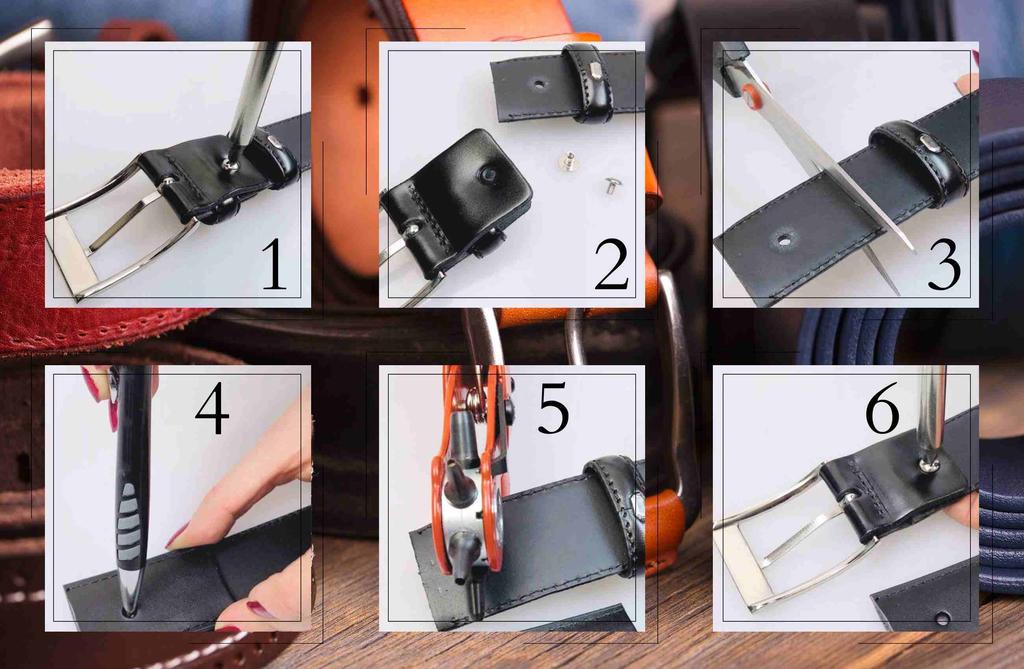 1

2

3

4

5

6