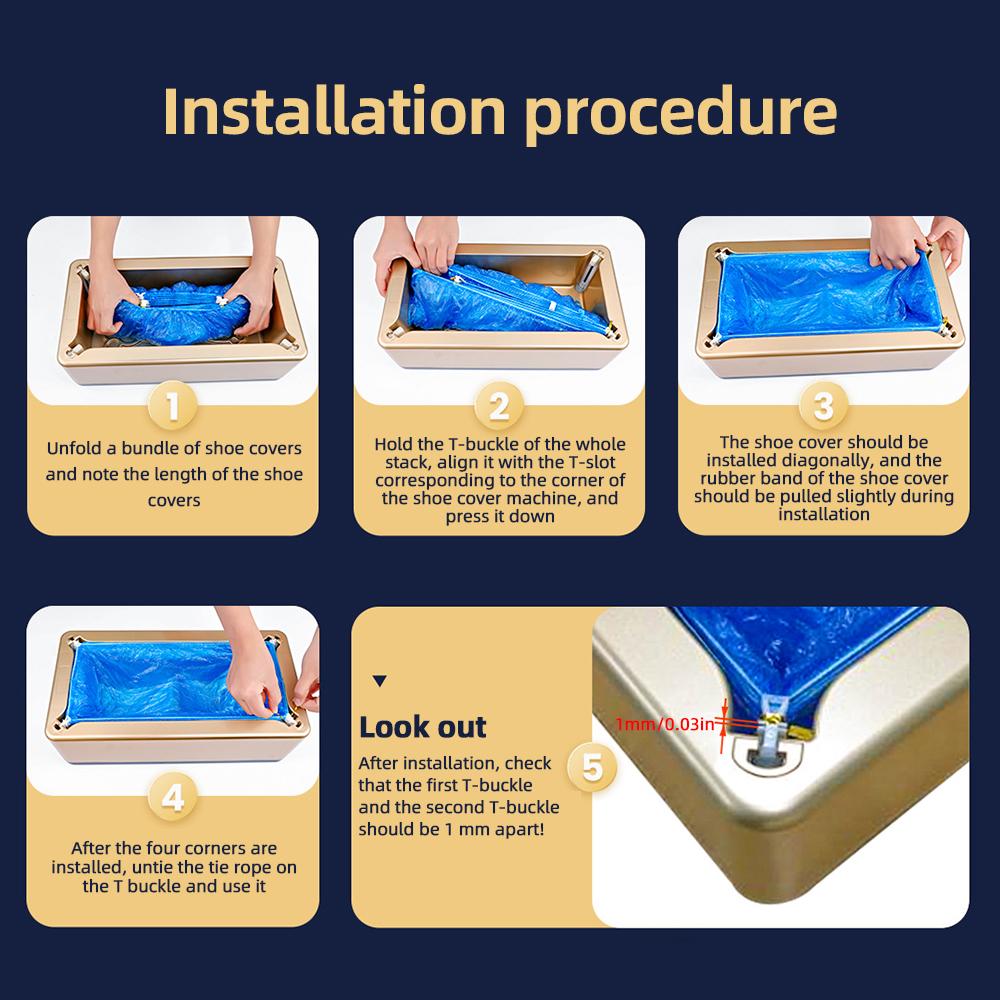 Installation procedure

1

Unfold a bundle of shoe covers and note the length of the shoe covers

2

Hold the T-buckle of the whole stack, align it with the T-slot corresponding to the corner of the shoe cover machine, and press it down

3

The shoe cover should be installed diagonally, and the rubber band of the shoe cover should be pulled slightly during installation

4

After the four corners are installed, untie the tie rope on the T buckle and use it

Look out

After installation, check that the first T-buckle and the second T-buckle should be 1 mm apart!

5

1mm/0.03in