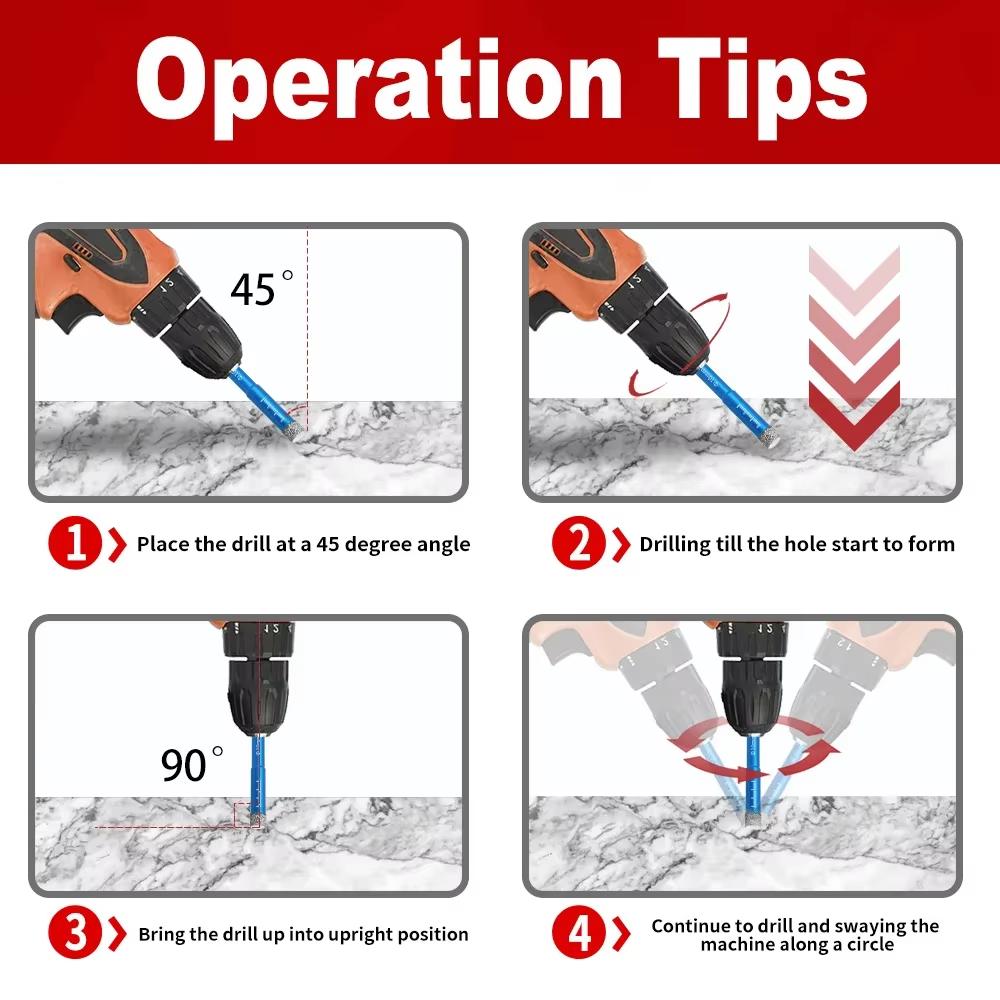 Operation Tips

45°

1 Place the drill at a 45 degree angle

2 Drilling till the hole start to form

90°

3 Bring the drill up into upright position

4 Continue to drill and swaying the machine along a circle