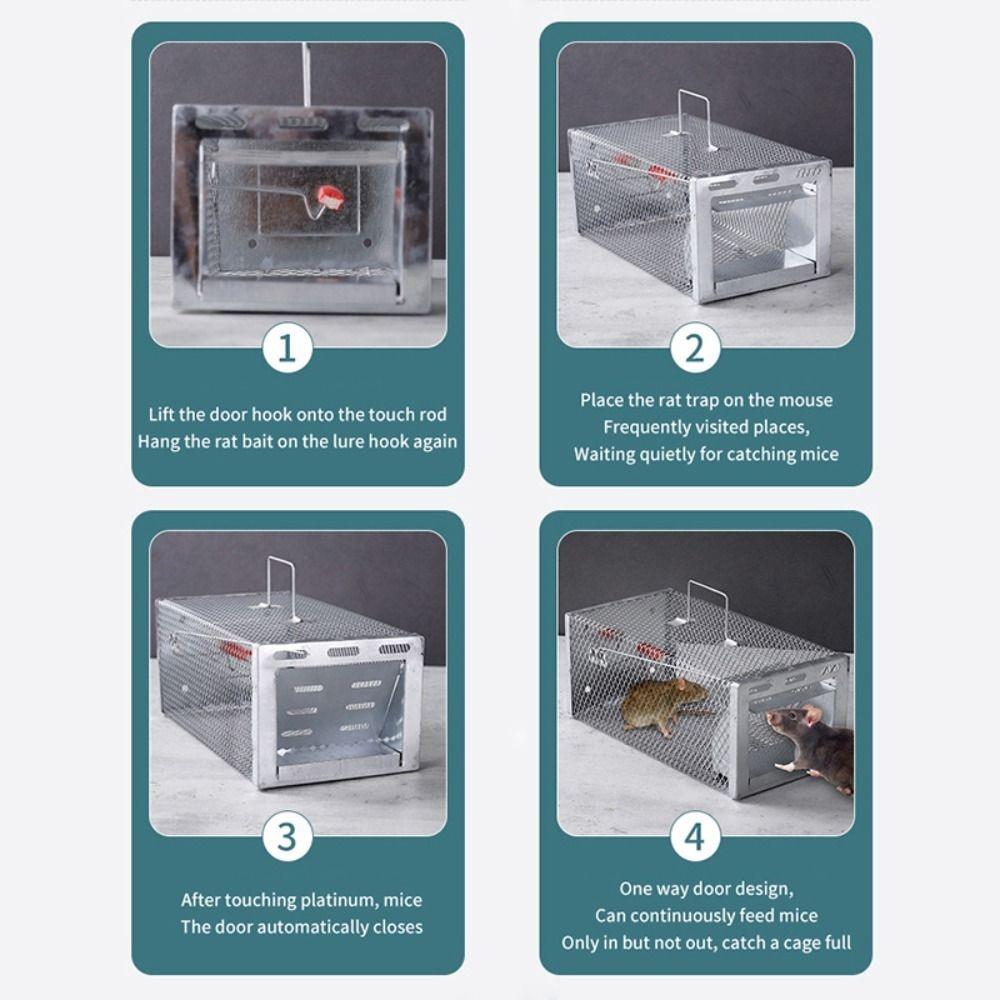 1

Lift the door hook onto the touch rod
Hang the rat bait on the lure hook again

2

Place the rat trap on the mouse
Frequently visited places,
Waiting quietly for catching mice

3

After touching platinum, mice
The door automatically closes

4

One way door design,
Can continuously feed mice
Only in but not out, catch a cage full