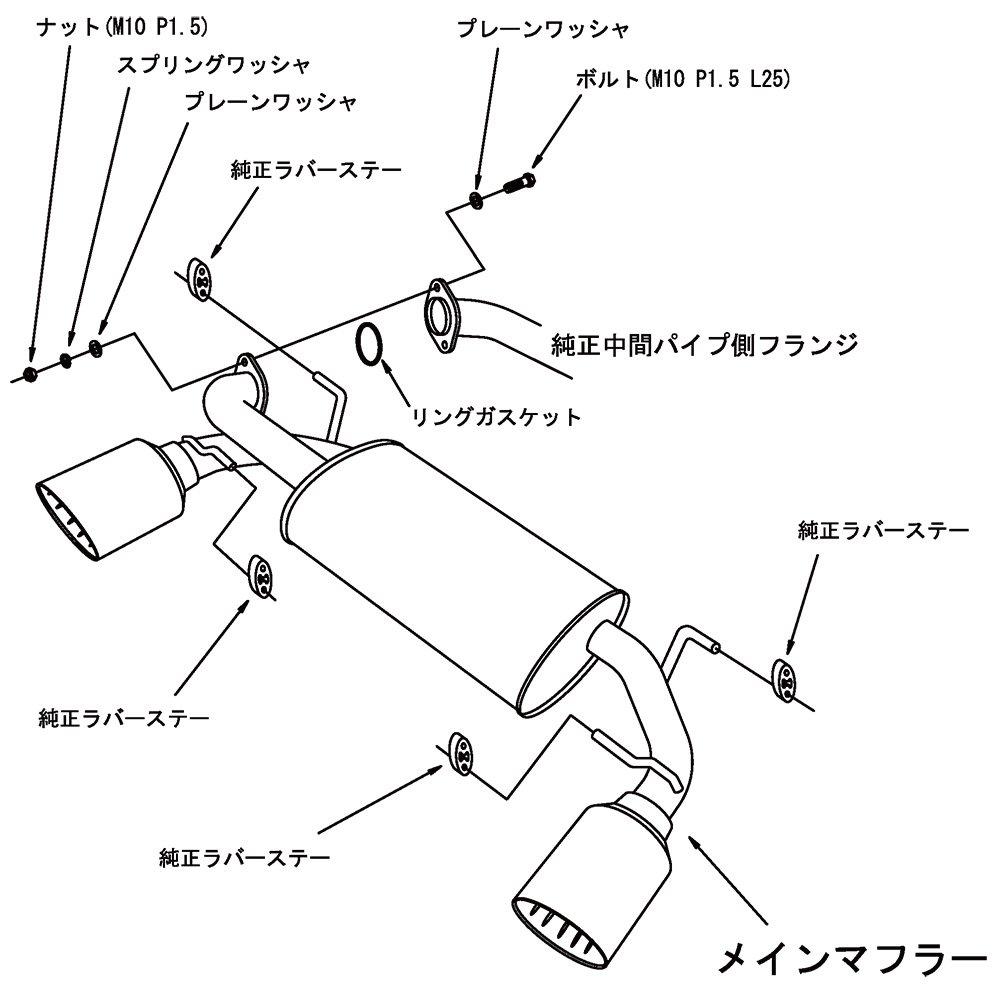 ナット(M10 P1.5)
スプリングワッシャ
プレーンワッシャ
プレーンワッシャ
ボルト(M10 P1.5 L25)
純正ラバーステー
純正中間パイプ側フランジ
リングガスケット
純正ラバーステー
純正ラバーステー
純正ラバーステー
メインマフラー