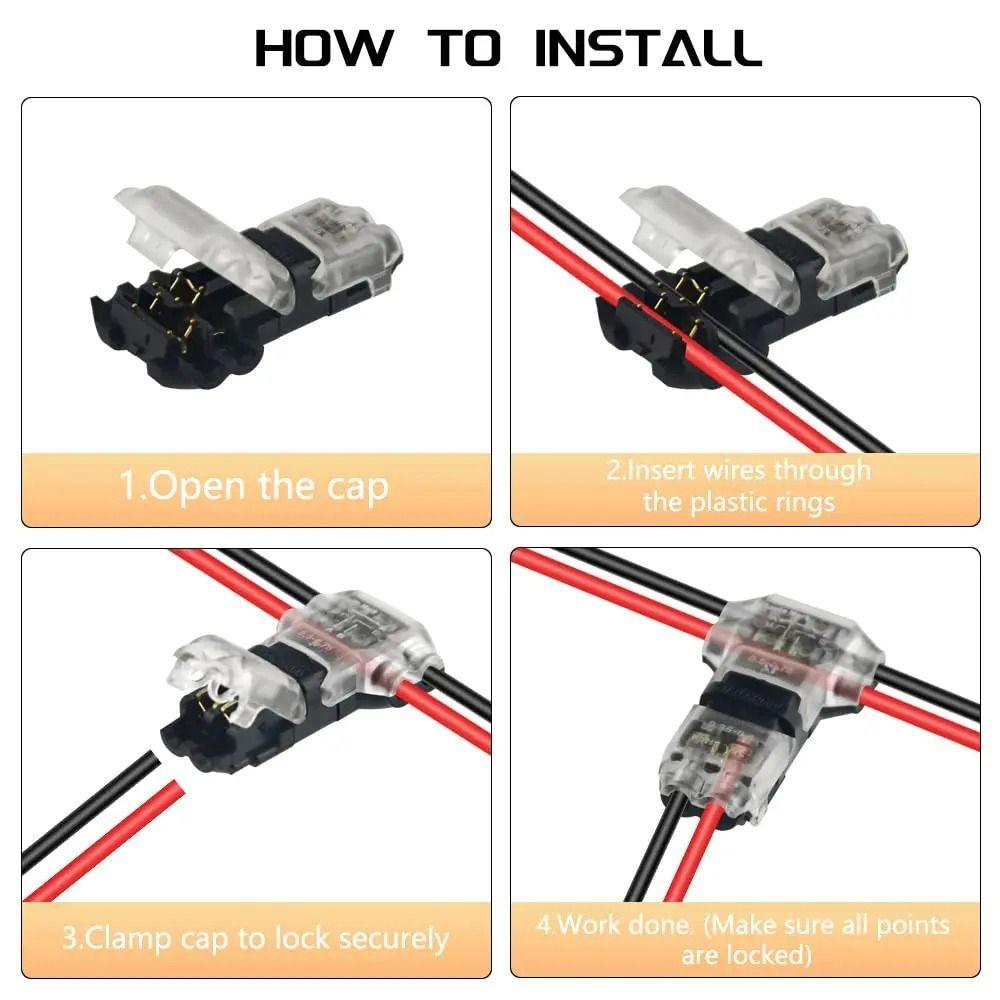 HOW TO INSTALL

1.Open the cap

2.Insert wires through the plastic rings

3.Clamp cap to lock securely

4.Work done. (Make sure all points are locked)